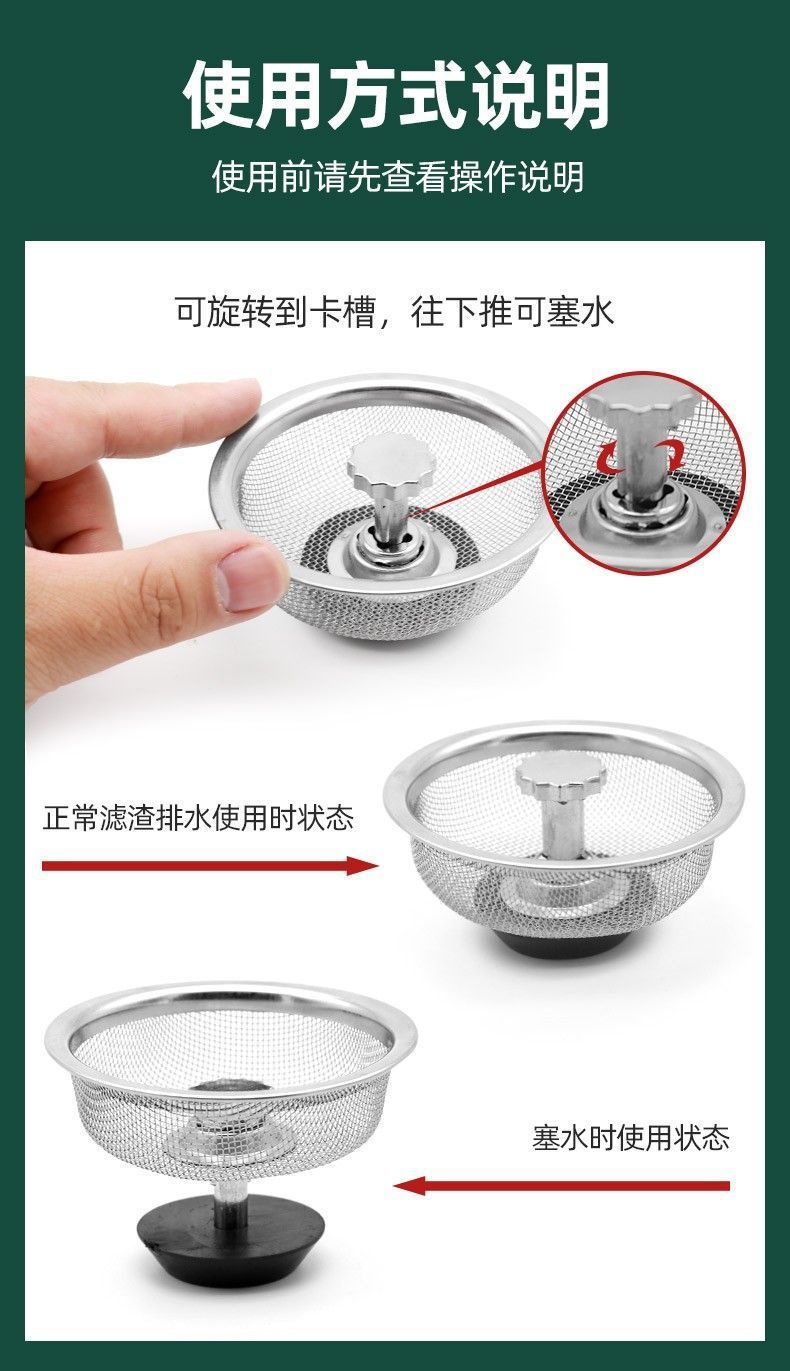 使用方式说明

使用前请先查看操作说明

可旋转到卡槽，往下推可塞水

正常滤渣排水使用时状态

塞水时使用状态