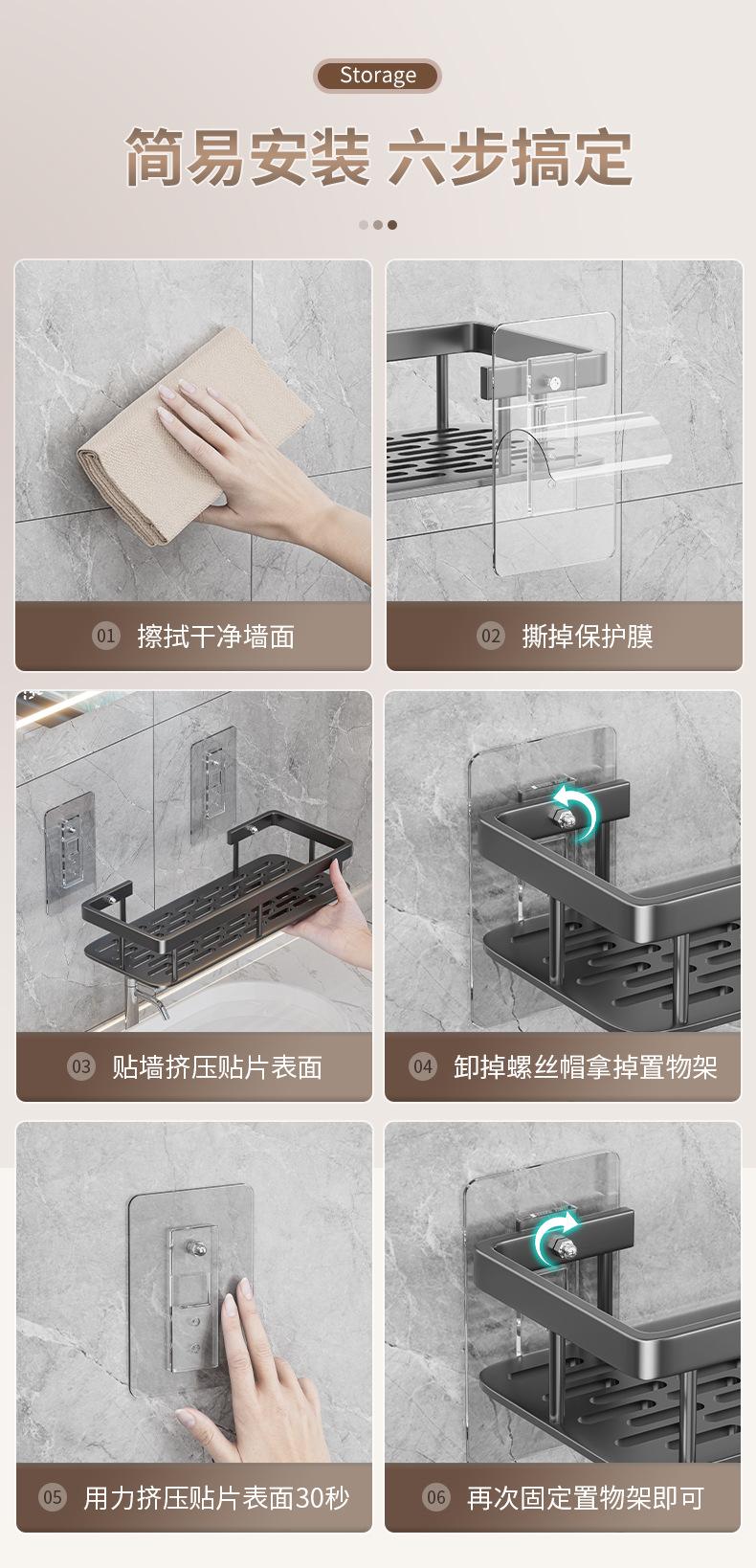 Storage

简易安装 六步搞定

01 擦拭干净墙面

02 撕掉保护膜

03 贴墙挤压贴片表面

04 卸掉螺丝帽拿掉置物架

05 用力挤压贴片表面30秒

06 再次固定置物架即可