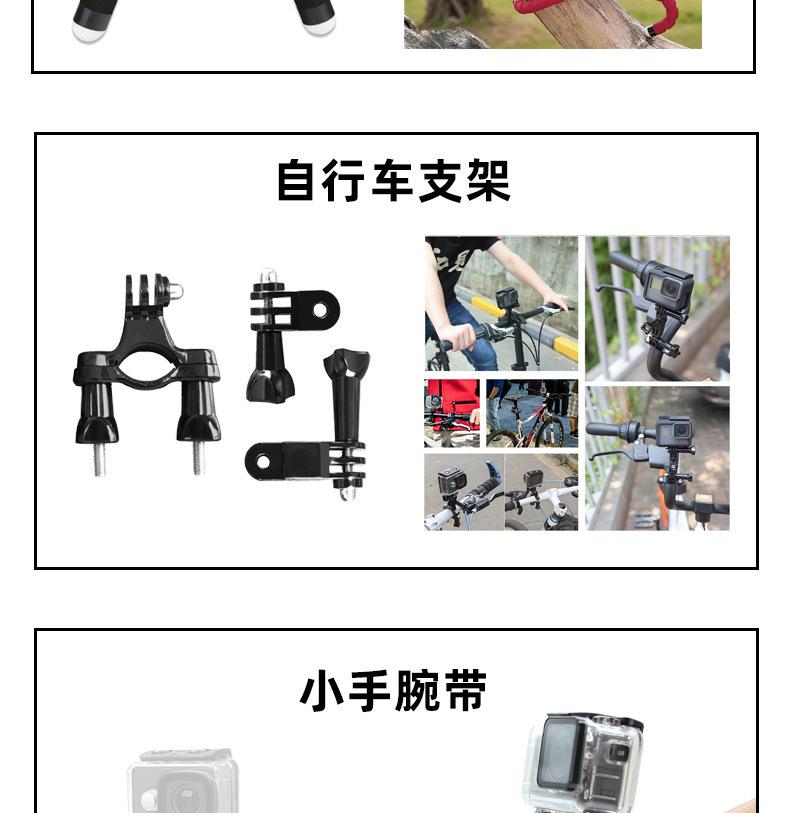 自行车支架

小手腕带