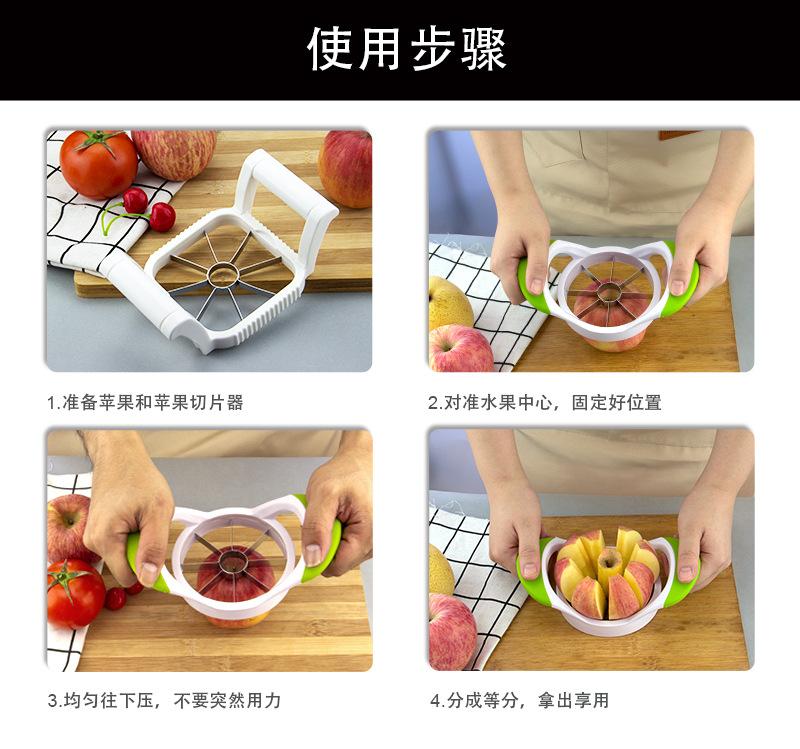 使用步骤

1.准备苹果和苹果切片器

2.对准水果中心，固定好位置

3.均匀往下压，不要突然用力

4.分成等分，拿出享用