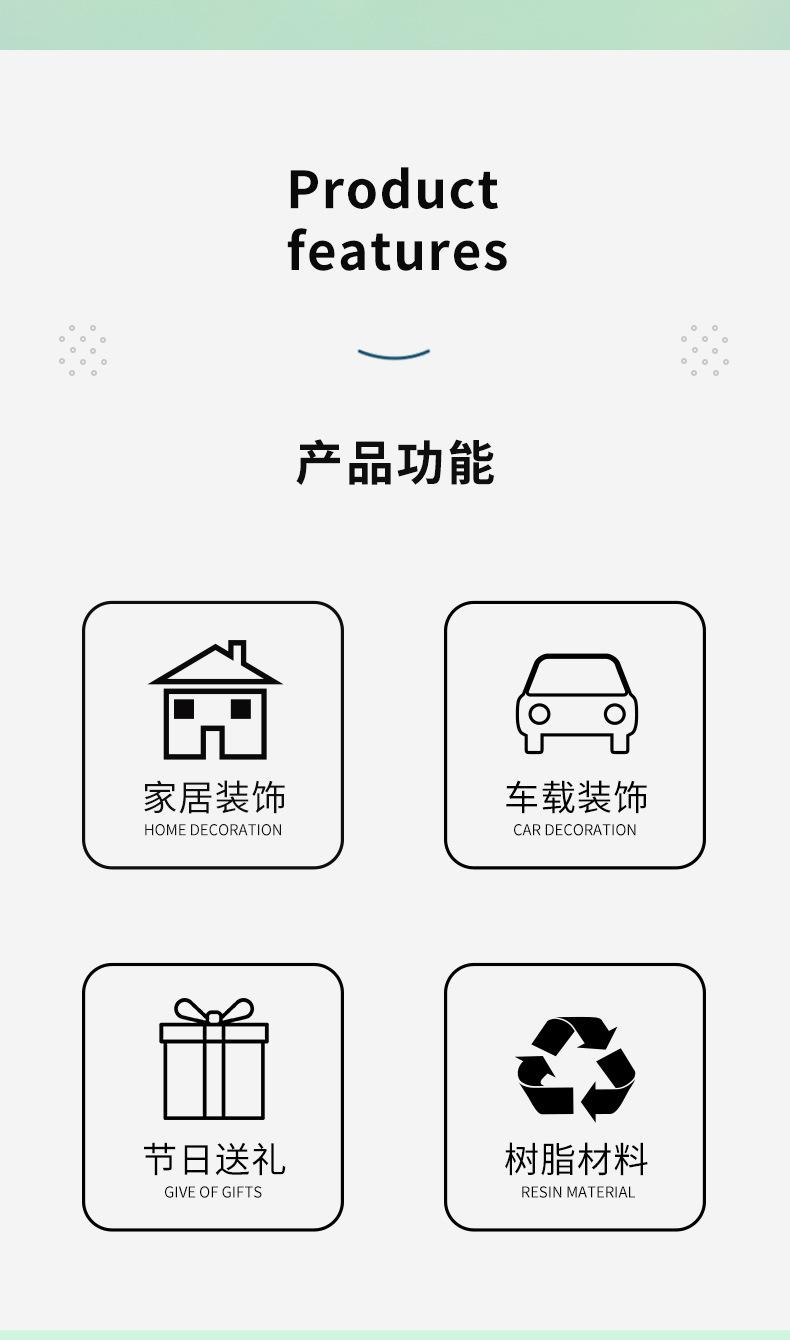 Product
features

产品功能

家居装饰
HOME DECORATION

车载装饰
CAR DECORATION

节日送礼
GIVE OF GIFTS

树脂材料
RESIN MATERIAL