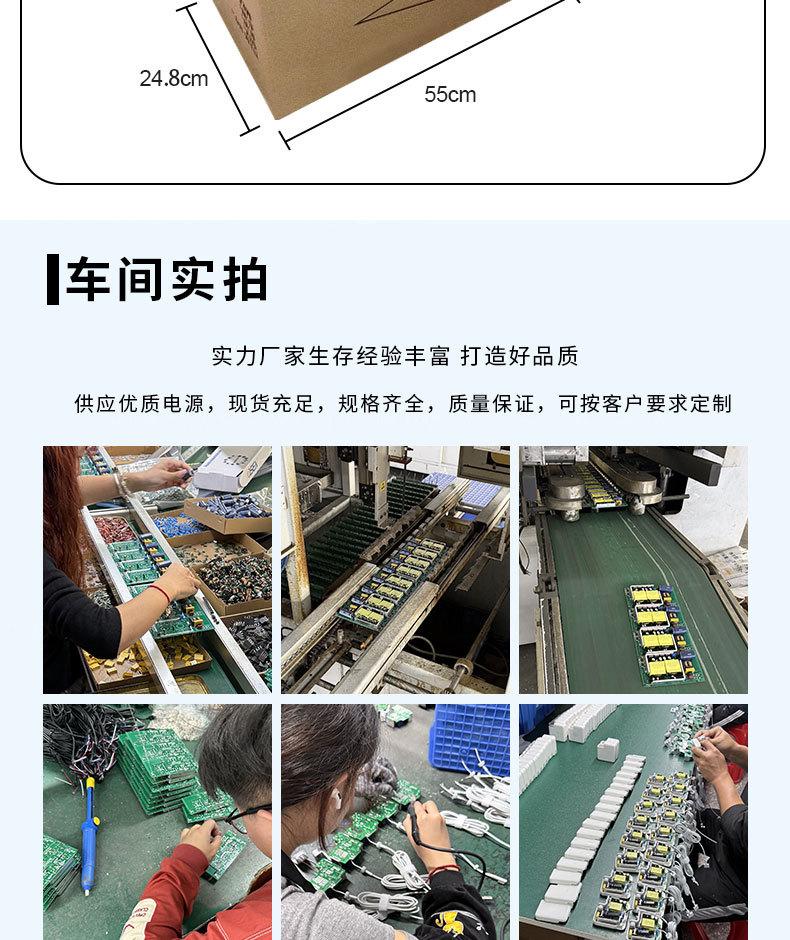 24.8cm

55cm

车间实拍

实力厂家生存经验丰富 打造好品质

供应优质电源，现货充足，规格齐全，质量保证，可按客户要求定制