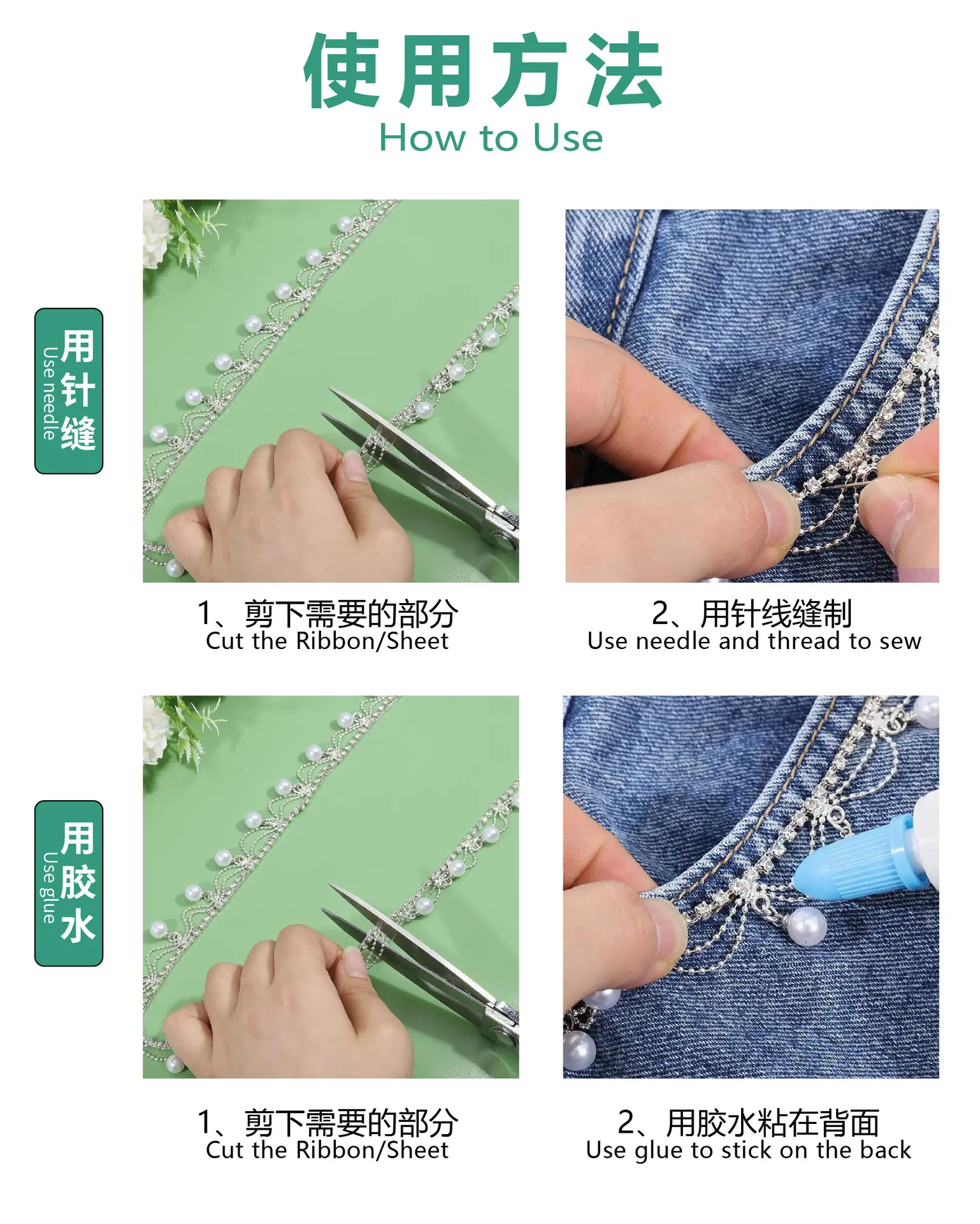 使用方法
How to Use

用针缝
Use needle

1、剪下需要的部分
Cut the Ribbon/Sheet

2、用针线缝制
Use needle and thread to sew

用胶水
Use glue

1、剪下需要的部分
Cut the Ribbon/Sheet

2、用胶水粘在背面
Use glue to stick on the back