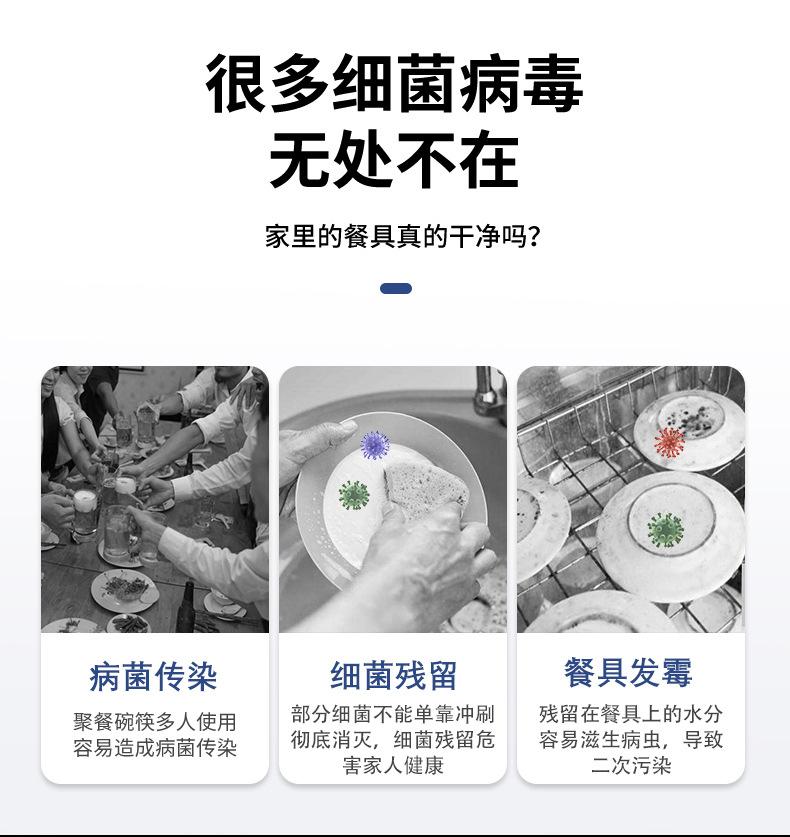 很多细菌病毒
无处不在

家里的餐具真的干净吗?

病菌传染

聚餐碗筷多人使用容易造成病菌传染

细菌残留

部分细菌不能单靠冲刷彻底消灭，细菌残留危害家人健康

餐具发霉

残留在餐具上的水分容易滋生病虫，导致二次污染