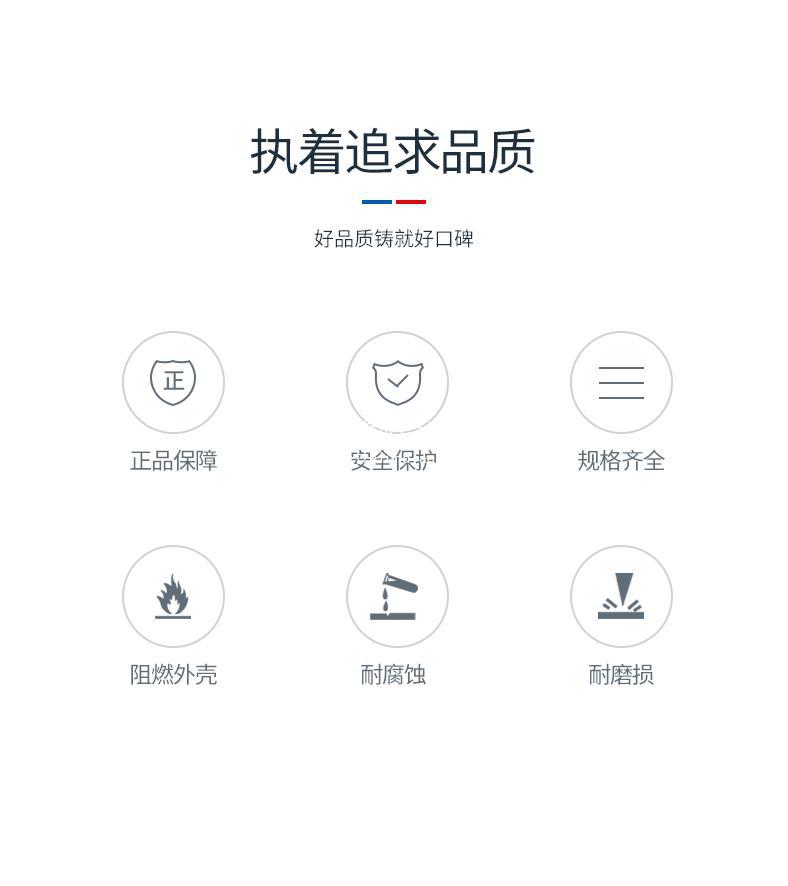 执着追求品质

好品质铸就好口碑

正

正品保障

安全保护

规格齐全

阻燃外壳

耐腐蚀

耐磨损