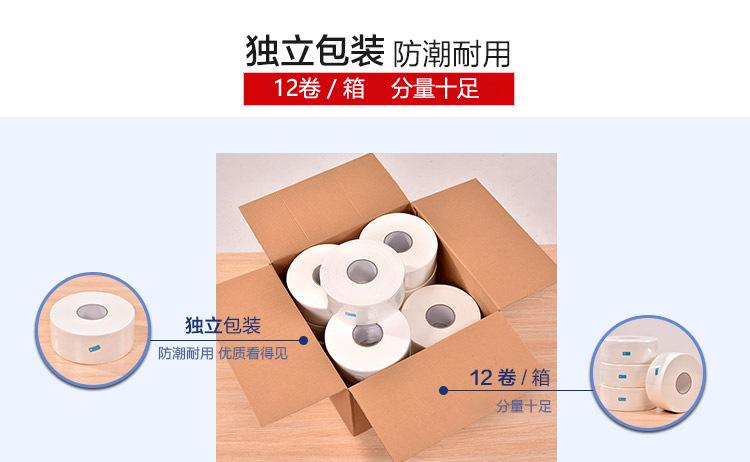 独立包装 防潮耐用

12卷 / 箱 分量十足

独立包装

防潮耐用 优质看得见

12 卷 / 箱

分量十足