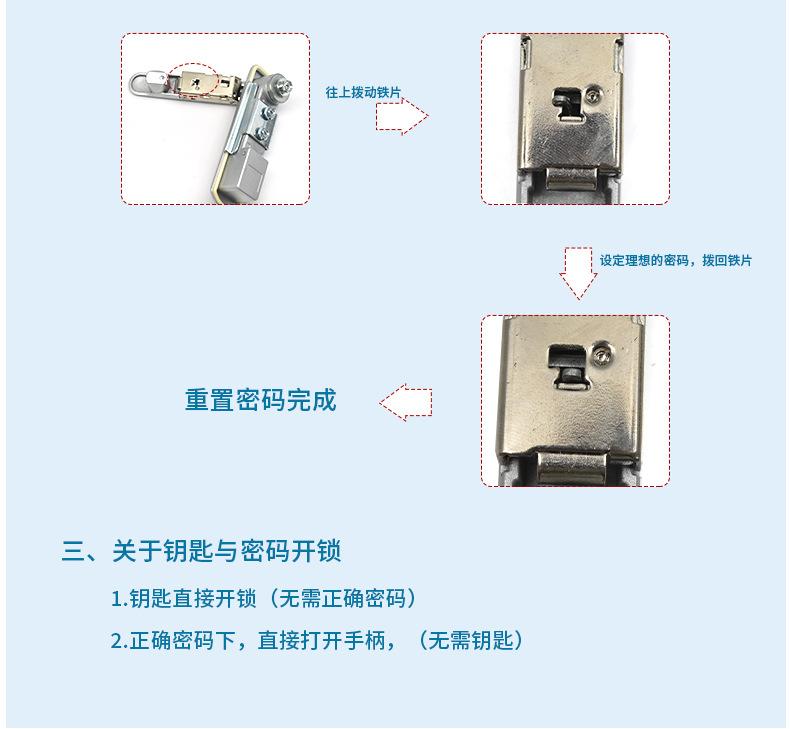 往上拨动铁片

设定理想的密码，拨回铁片

重置密码完成

三、关于钥匙与密码开锁

1.钥匙直接开锁（无需正确密码）

2.正确密码下，直接打开手柄，（无需钥匙）