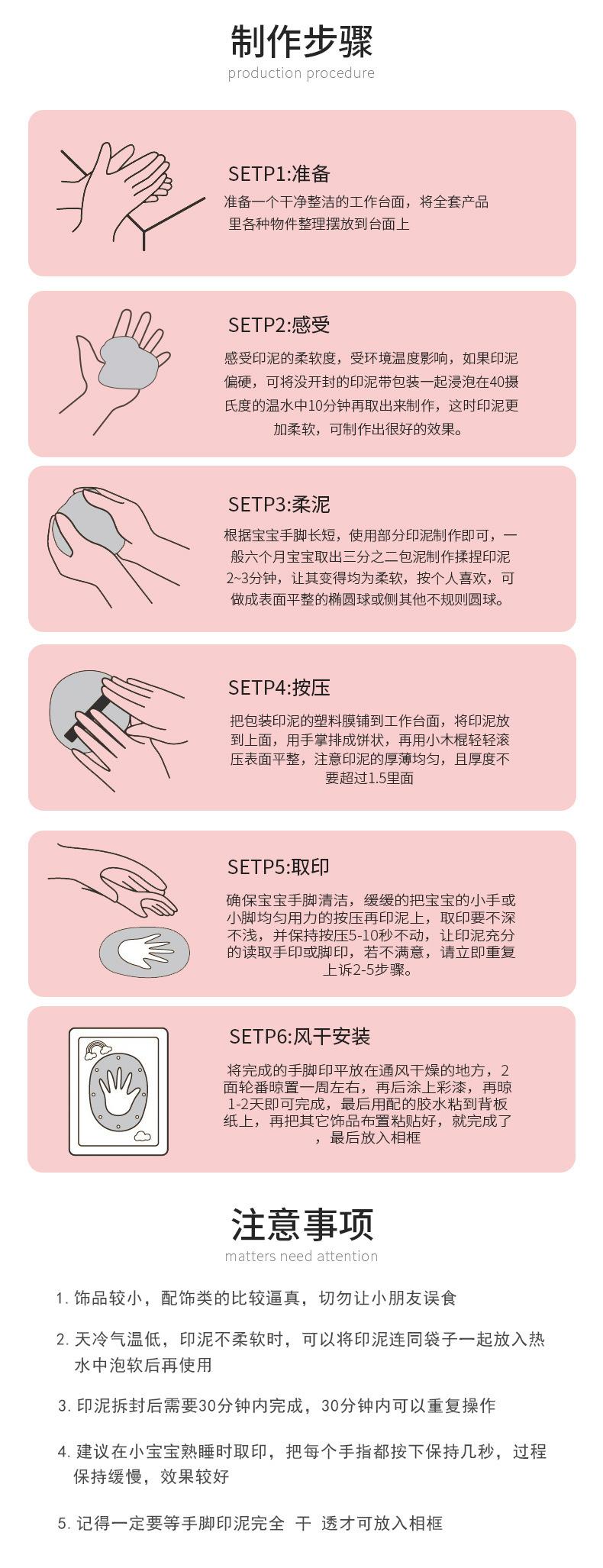 制作步骤
production procedure

SETP1:准备
准备一个干净整洁的工作台面，将全套产品里各种物件整理摆放到台面上

SETP2:感受
感受印泥的柔软度，受环境温度影响，如果印泥偏硬，可将没开封的印泥带包装一起浸泡在40摄氏度的温水中10分钟再取出来制作，这时印泥更加柔软，可制作出很好的效果。

SETP3:柔泥
根据宝宝手脚长短，使用部分印泥制作即可，一般六个月宝宝取出三分之二包泥制作揉捏印泥2~3分钟，让其变得均为柔软，按个人喜欢，可做成表面平整的椭圆球或侧其他不规则圆球。

SETP4:按压
把包装印泥的塑料膜铺到工作台面，将印泥放到上面，用手掌排成饼状，再用小木棍轻轻滚压表面平整，注意印泥的厚薄均匀，且厚度不要超过1.5里面

SETP5:取印
确保宝宝手脚清洁，缓缓的把宝宝的小手或小脚均匀用力的按压再印泥上，取印要不深不浅，并保持按压5-10秒不动，让印泥充分的读取手印或脚印，若不满意，请立即重复上诉2-5步骤。

SETP6:风干安装
将完成的手脚印平放在通风干燥的地方，2面轮番晾置一周左右，再后涂上彩漆，再晾1-2天即可完成，最后用配的胶水粘到背板纸上，再把其它饰品布置粘贴好，就完成了，最后放入相框

注意事项
matters need attention

1. 饰品较小，配饰类的比较逼真，切勿让小朋友误食

2. 天冷气温低，印泥不柔软时，可以将印泥连同袋子一起放入热水中泡软后再使用

3. 印泥拆封后需要30分钟内完成，30分钟内可以重复操作

4. 建议在小宝宝熟睡时取印，把每个手指都按下保持几秒，过程保持缓慢，效果较好

5. 记得一定要等手脚印泥完全 干 透才可放入相框