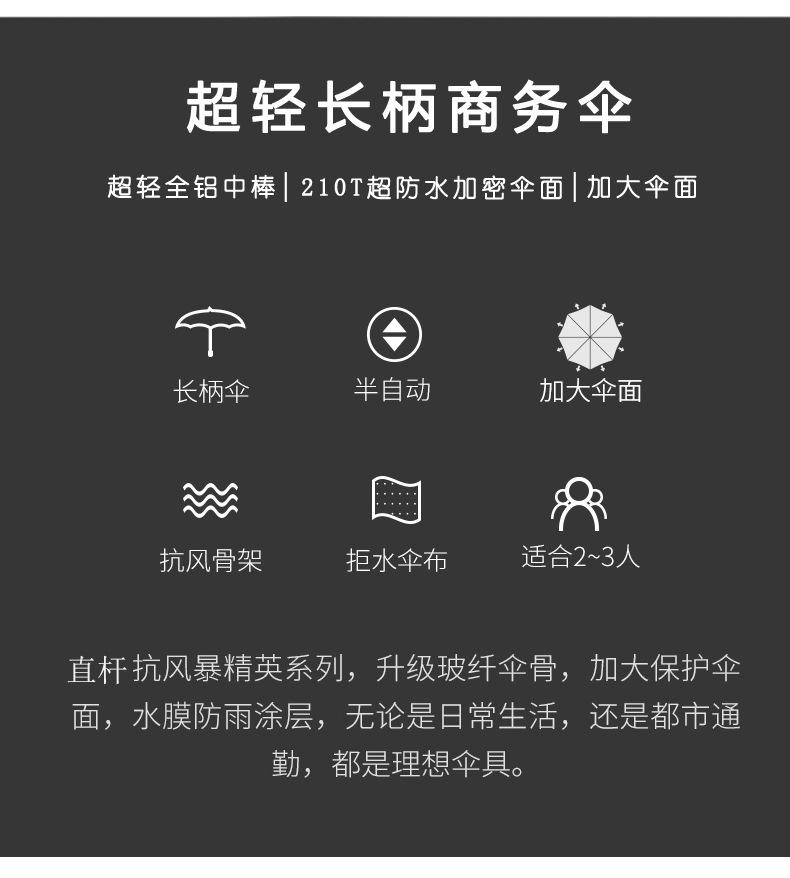 超轻长柄商务伞

超轻全铝中棒|210T超防水加密伞面|加大伞面

长柄伞

半自动

加大伞面

抗风骨架

拒水伞布

适合2~3人

直杆抗风暴精英系列，升级玻纤伞骨，加大保护伞面，水膜防雨涂层，无论是日常生活，还是都市通勤，都是理想伞具。