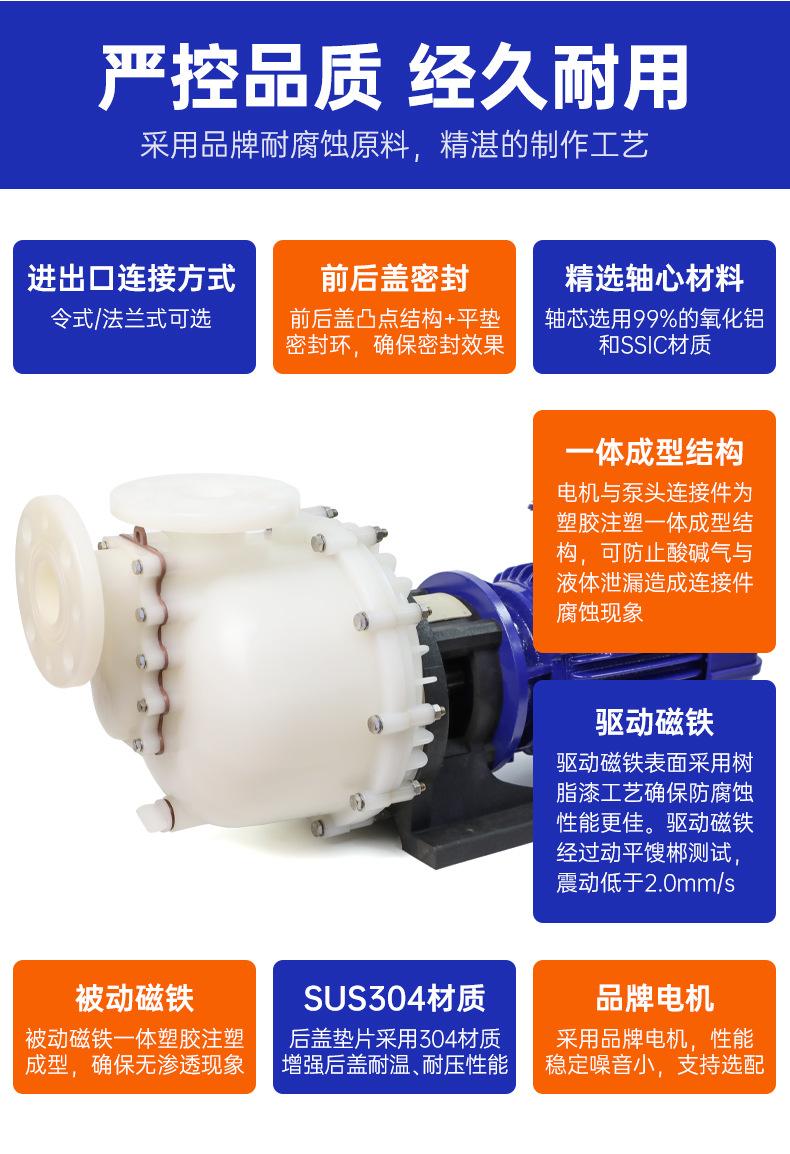 严控品质 经久耐用

采用品牌耐腐蚀原料，精湛的制作工艺

进出口连接方式

令式/法兰式可选

前后盖密封

前后盖凸点结构+平垫密封环，确保密封效果

精选轴心材料

轴芯选用99%的氧化铝和SSIC材质

一体成型结构

电机与泵头连接件为塑胶注塑一体成型结构，可防止酸碱气与液体泄漏造成连接件腐蚀现象

驱动磁铁

驱动磁铁表面采用树脂漆工艺确保防腐蚀性能更佳。驱动磁铁经过动平馊郴测试，震动低于2.0mm/s

被动磁铁

被动磁铁一体塑胶注塑成型，确保无渗透现象

SUS304材质

后盖垫片采用304材质增强后盖耐温、耐压性能

品牌电机

采用品牌电机，性能稳定噪音小，支持选配