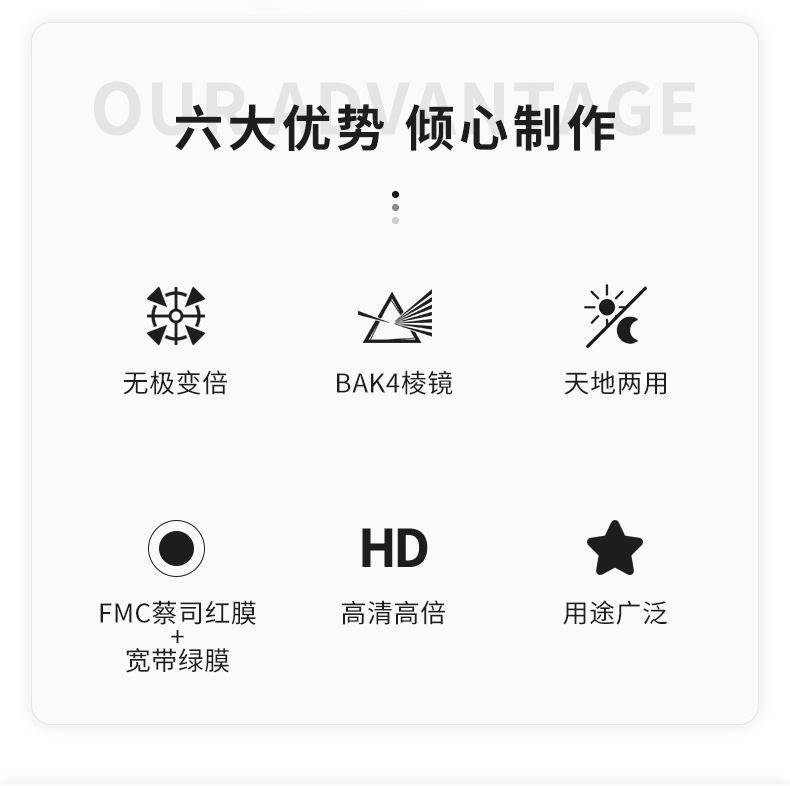 OUR ADVANTAGE

六大优势 倾心制作

无极变倍

BAK4棱镜

天地两用

FMC蔡司红膜
+
宽带绿膜

HD

高清高倍

用途广泛