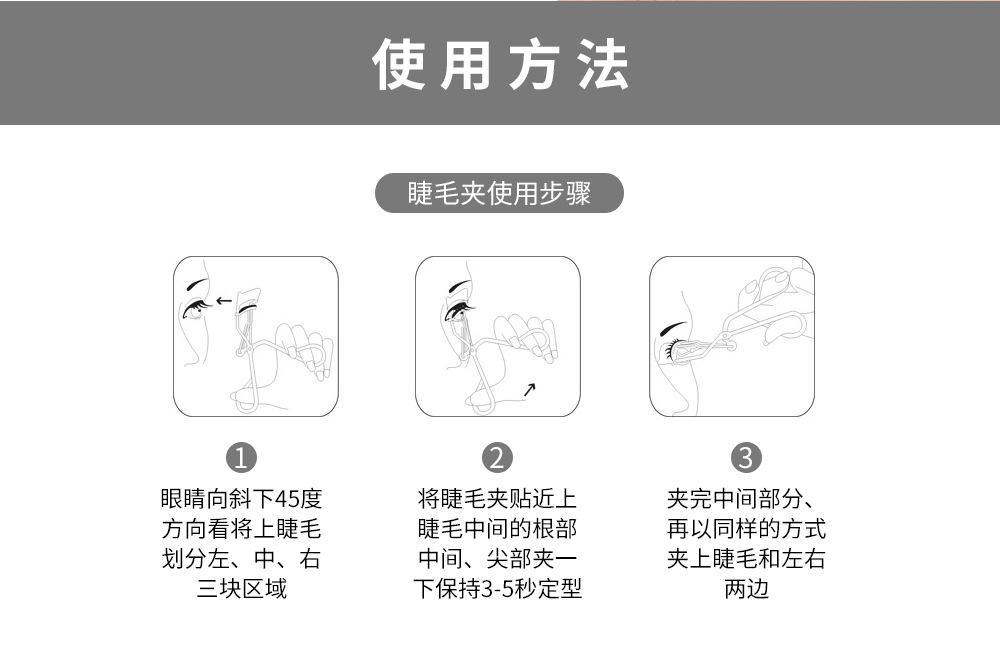 使用方法

睫毛夹使用步骤

1
眼睛向斜下45度方向看将上睫毛划分左、中、右三块区域

2
将睫毛夹贴近上睫毛中间的根部中间、尖部夹一下保持3-5秒定型

3
夹完中间部分、再以同样的方式夹上睫毛和左右两边