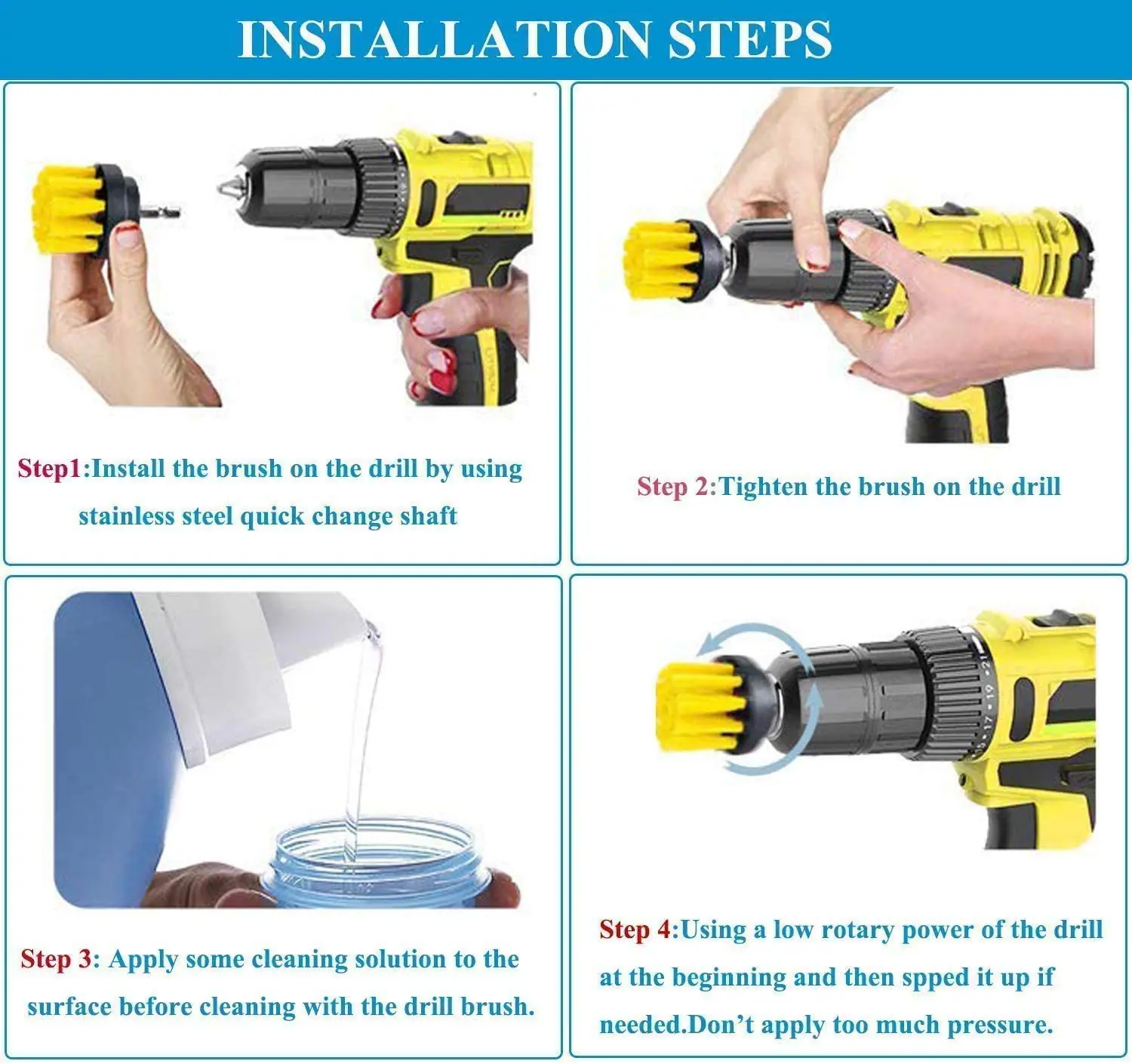 INSTALLATION STEPS

Step1:Install the brush on the drill by using stainless steel quick change shaft

Step 2:Tighten the brush on the drill

Step 3: Apply some cleaning solution to the surface before cleaning with the drill brush.

Step 4:Using a low rotary power of the drill at the beginning and then spped it up if needed.Don't apply too much pressure.