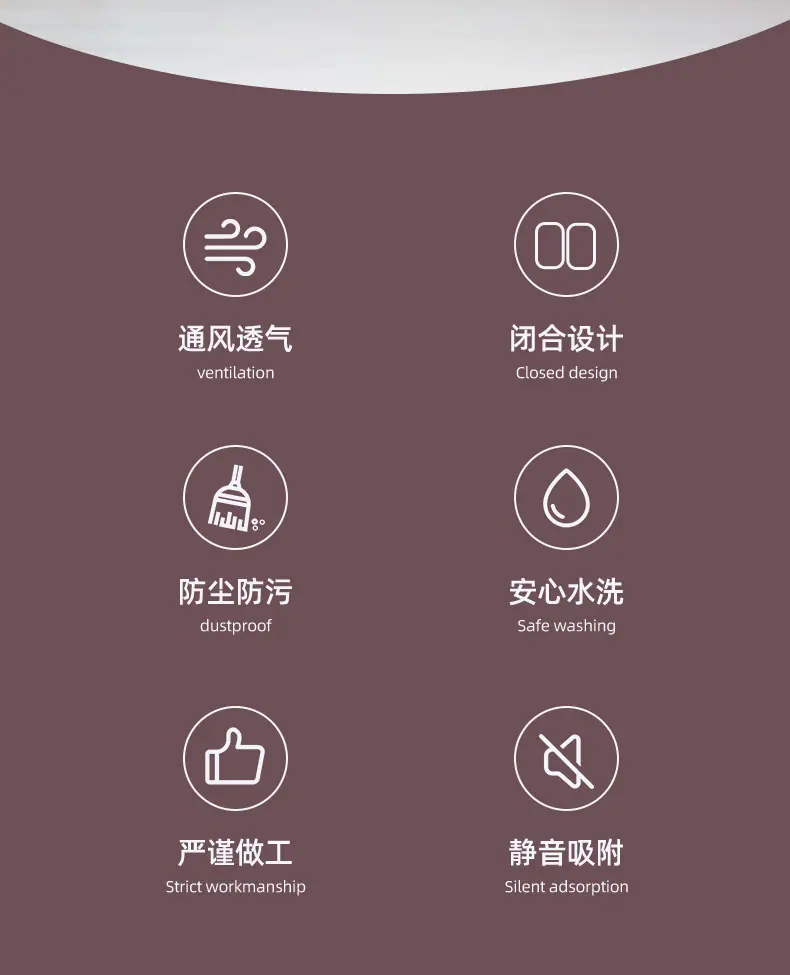 通风透气
ventilation

闭合设计
Closed design

防尘防污
dustproof

安心水洗
Safe washing

严谨做工
Strict workmanship

静音吸附
Silent adsorption