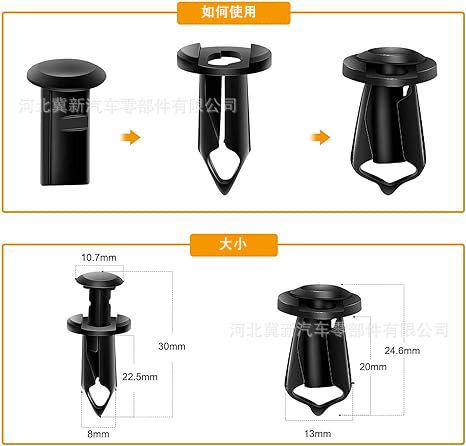 如何使用

河北冀新汽车零部件有限公司

大小

10.7mm

30mm

22.5mm

8mm

河北冀新汽车零部件有限公司

24.6mm

20mm

13mm