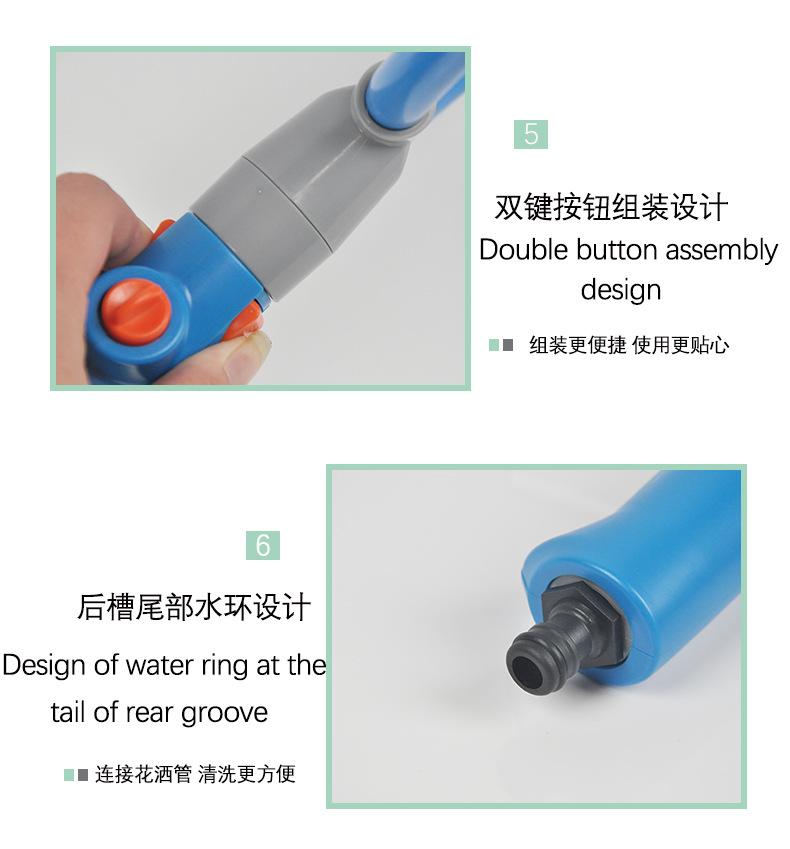 5

双键按钮组装设计

Double button assembly design

组装更便捷 使用更贴心

6

后槽尾部水环设计

Design of water ring at the tail of rear groove

连接花洒管 清洗更方便