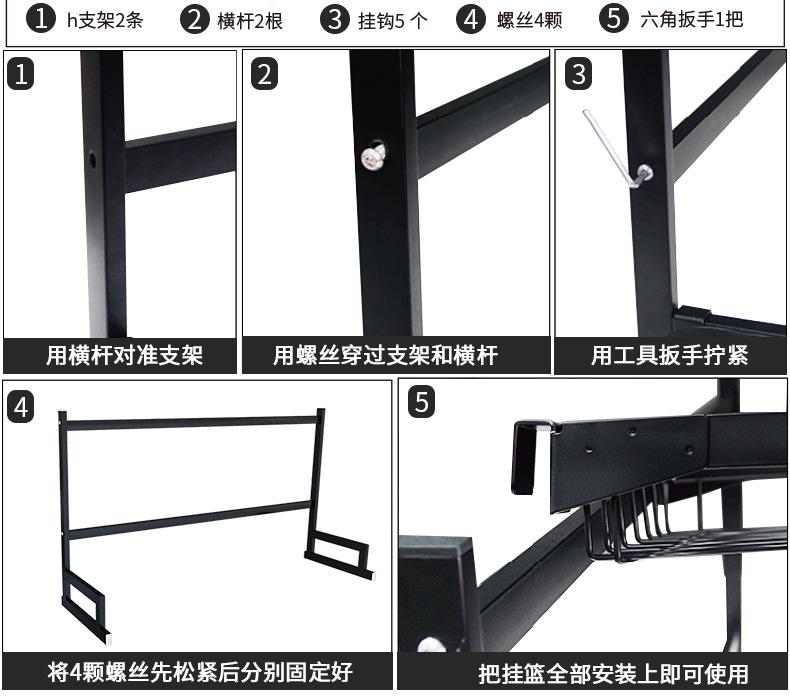 1 h支架2条 2 横杆2根 3 挂钩5 个 4 螺丝4颗 5 六角扳手1把

1
用横杆对准支架

2
用螺丝穿过支架和横杆

3
用工具扳手拧紧

4
将4颗螺丝先松紧后分别固定好

5
把挂篮全部安装上即可使用