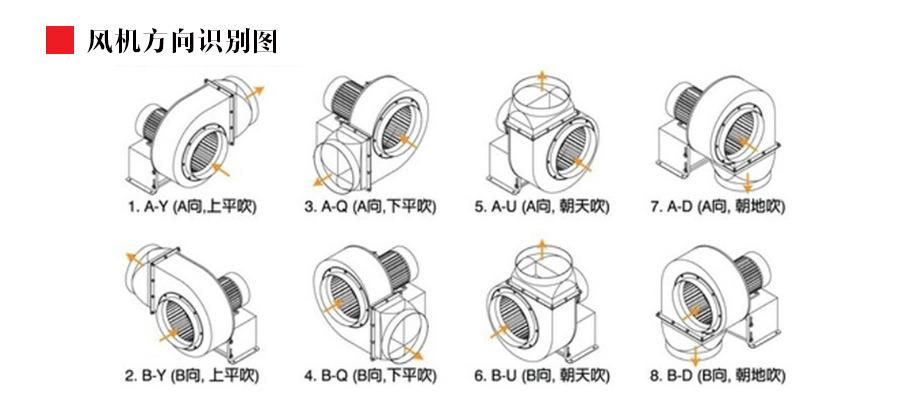 风机方向识别图

1. A-Y (A向,上平吹)

3. A-Q (A向,下平吹)

5. A-U (A向, 朝天吹)

7. A-D (A向, 朝地吹)

2. B-Y (B向, 上平吹)

4. B-Q (B向,下平吹)

6. B-U (B向, 朝天吹)

8. B-D (B向, 朝地吹)