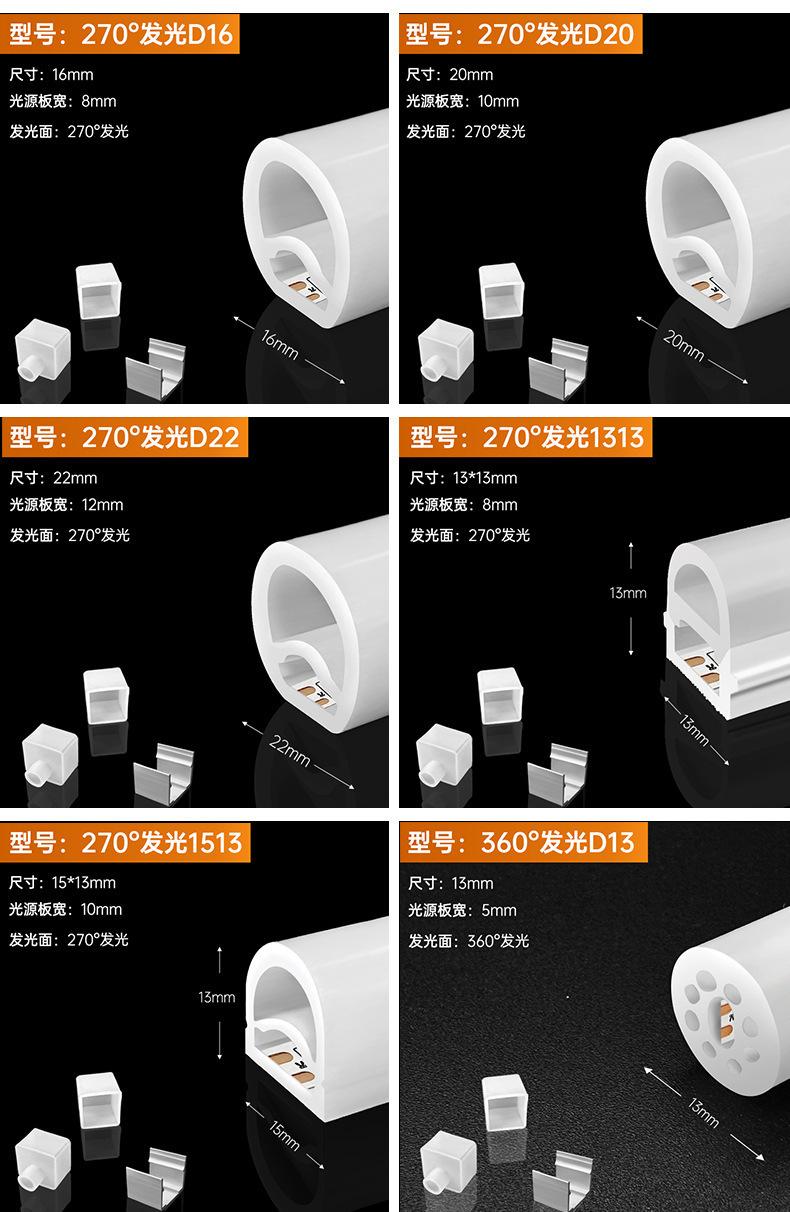 型号：270°发光D16

尺寸：16mm
光源板宽：8mm
发光面：270°发光

16mm

型号：270°发光D20

尺寸：20mm
光源板宽：10mm
发光面：270°发光

20mm

型号：270°发光D22

尺寸：22mm
光源板宽：12mm
发光面：270°发光

22mm

型号：270°发光1313

尺寸：13*13mm
光源板宽：8mm
发光面：270°发光

13mm

13mm

型号：270°发光1513

尺寸：15*13mm
光源板宽：10mm
发光面：270°发光

13mm

15mm

型号：360°发光D13

尺寸：13mm
光源板宽：5mm
发光面：360°发光

13mm