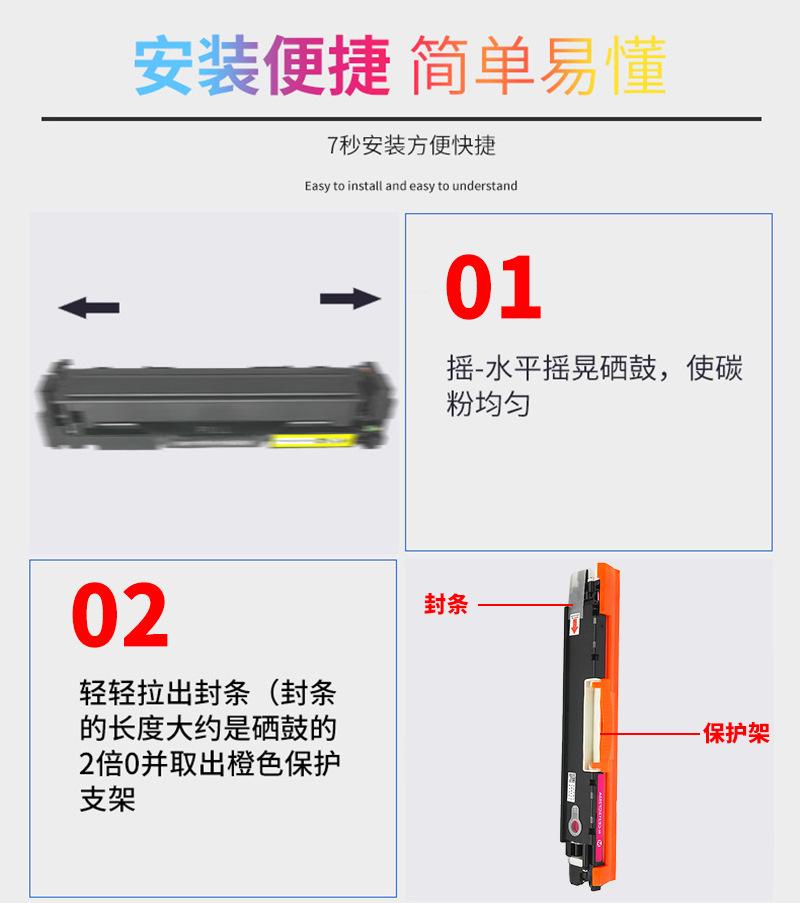 安装便捷 简单易懂

7秒安装方便快捷

Easy to install and easy to understand

01

摇-水平摇晃硒鼓，使碳粉均匀

02

轻轻拉出封条（封条的长度大约是硒鼓的2倍0并取出橙色保护支架

封条

保护架