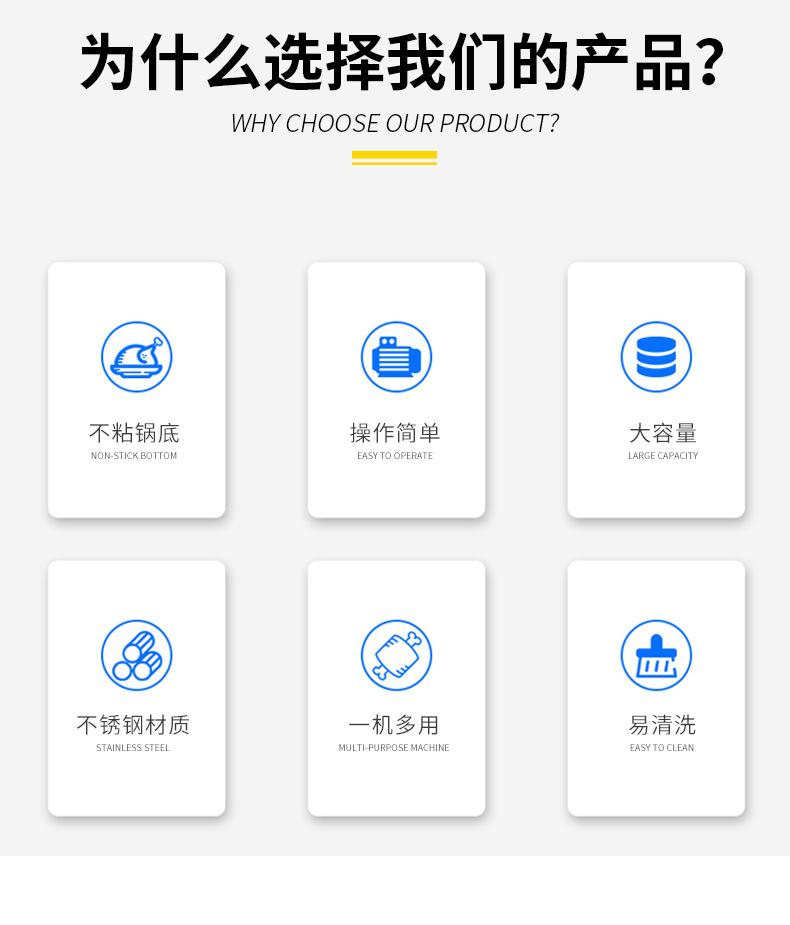 为什么选择我们的产品?

WHY CHOOSE OUR PRODUCT?

不粘锅底
NON-STICK BOTTOM

操作简单
EASY TO OPERATE

大容量
LARGE CAPACITY

不锈钢材质
STAINLESS STEEL

一机多用
MULTI-PURPOSE MACHINE

易清洗
EASY TO CLEAN