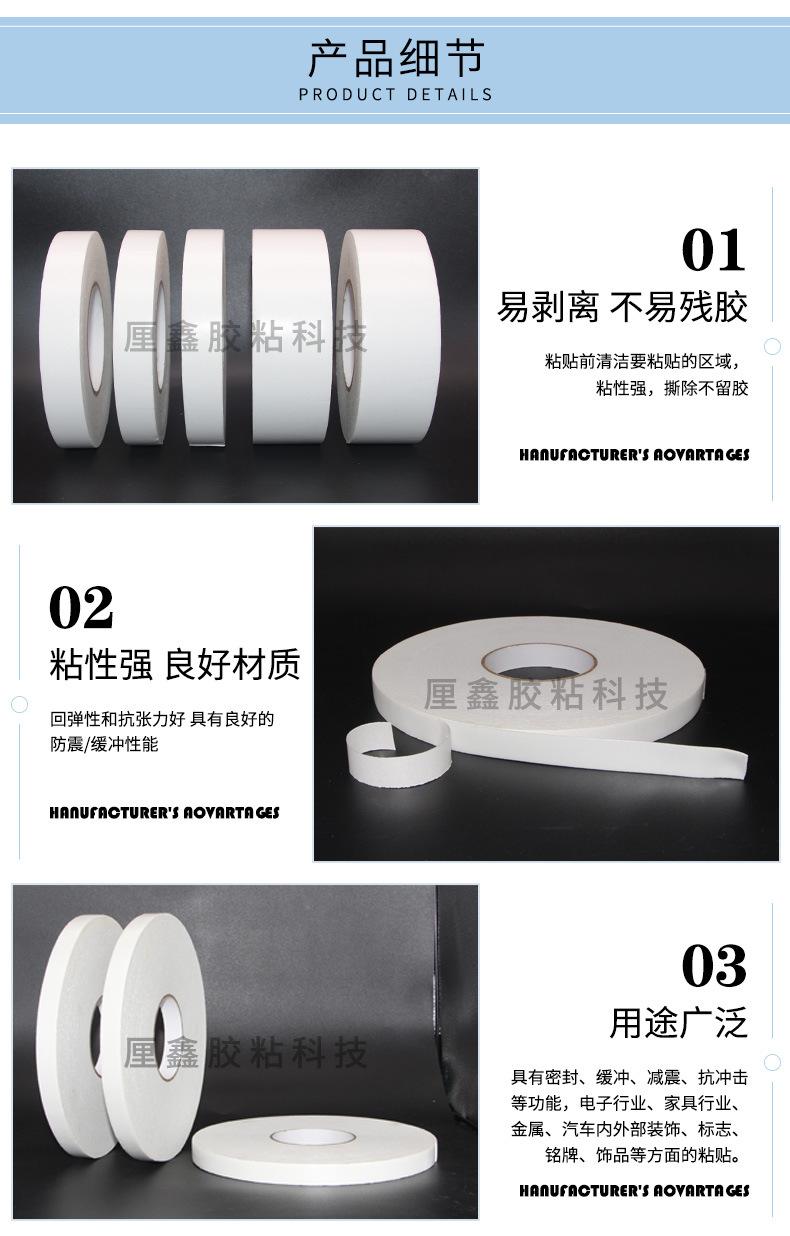 产品细节
PRODUCT DETAILS

厘鑫胶粘科技

01
易剥离 不易残胶
粘贴前清洁要粘贴的区域，粘性强，撕除不留胶
HANUFACTURER'S AOVARTAGES

02
粘性强 良好材质
回弹性和抗张力好 具有良好的防震/缓冲性能
HANUFACTURER'S AOVARTAGES

厘鑫胶粘科技

厘鑫胶粘科技

03
用途广泛
具有密封、缓冲、减震、抗冲击等功能，电子行业、家具行业、金属、汽车内外部装饰、标志、铭牌、饰品等方面的粘贴。
HANUFACTURER'S AOVARTAGES