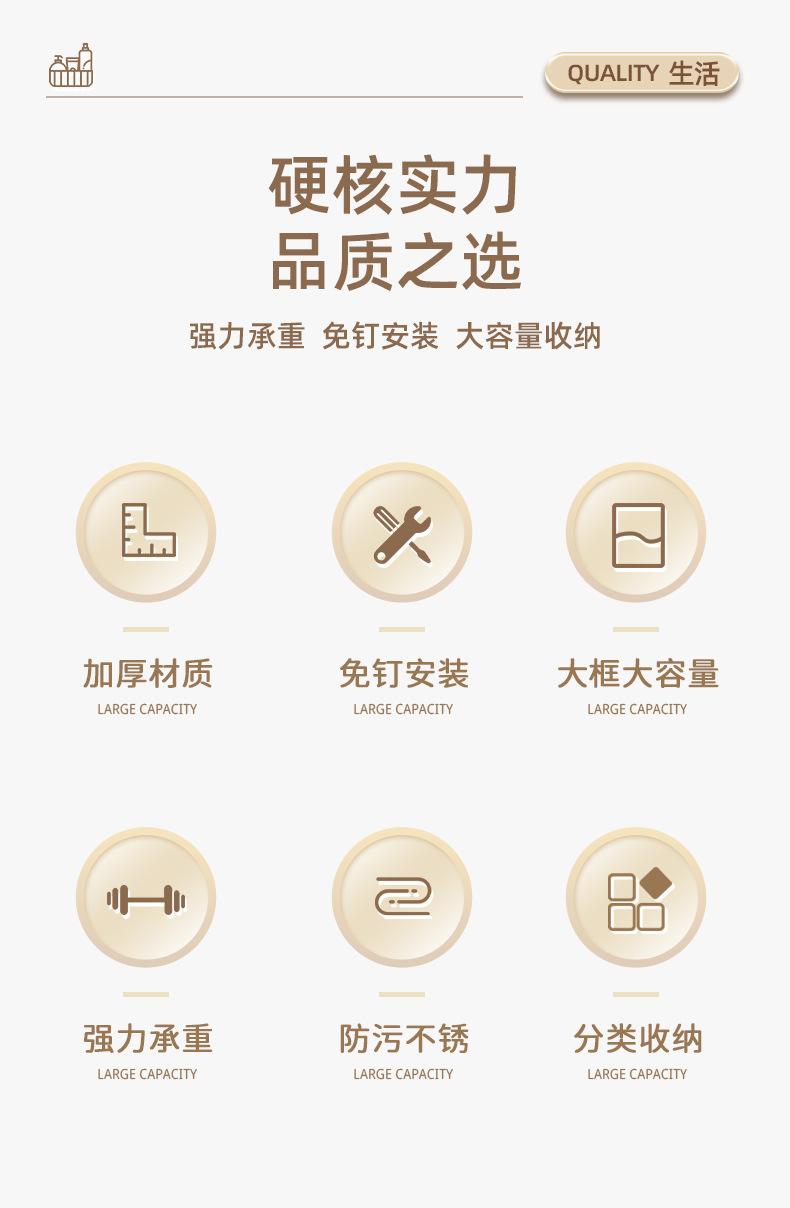 QUALITY 生活

硬核实力
品质之选

强力承重 免钉安装 大容量收纳

加厚材质
LARGE CAPACITY

免钉安装
LARGE CAPACITY

大框大容量
LARGE CAPACITY

强力承重
LARGE CAPACITY

防污不锈
LARGE CAPACITY

分类收纳
LARGE CAPACITY