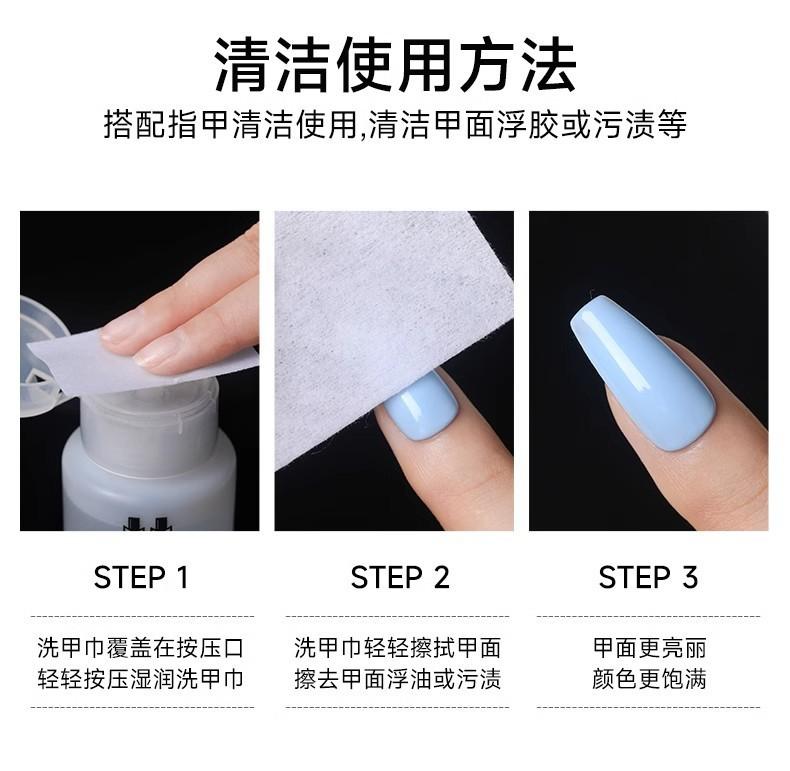 清洁使用方法
搭配指甲清洁使用,清洁甲面浮胶或污渍等

STEP 1
洗甲巾覆盖在按压口
轻轻按压湿润洗甲巾

STEP 2
洗甲巾轻轻擦拭甲面
擦去甲面浮油或污渍

STEP 3
甲面更亮丽
颜色更饱满