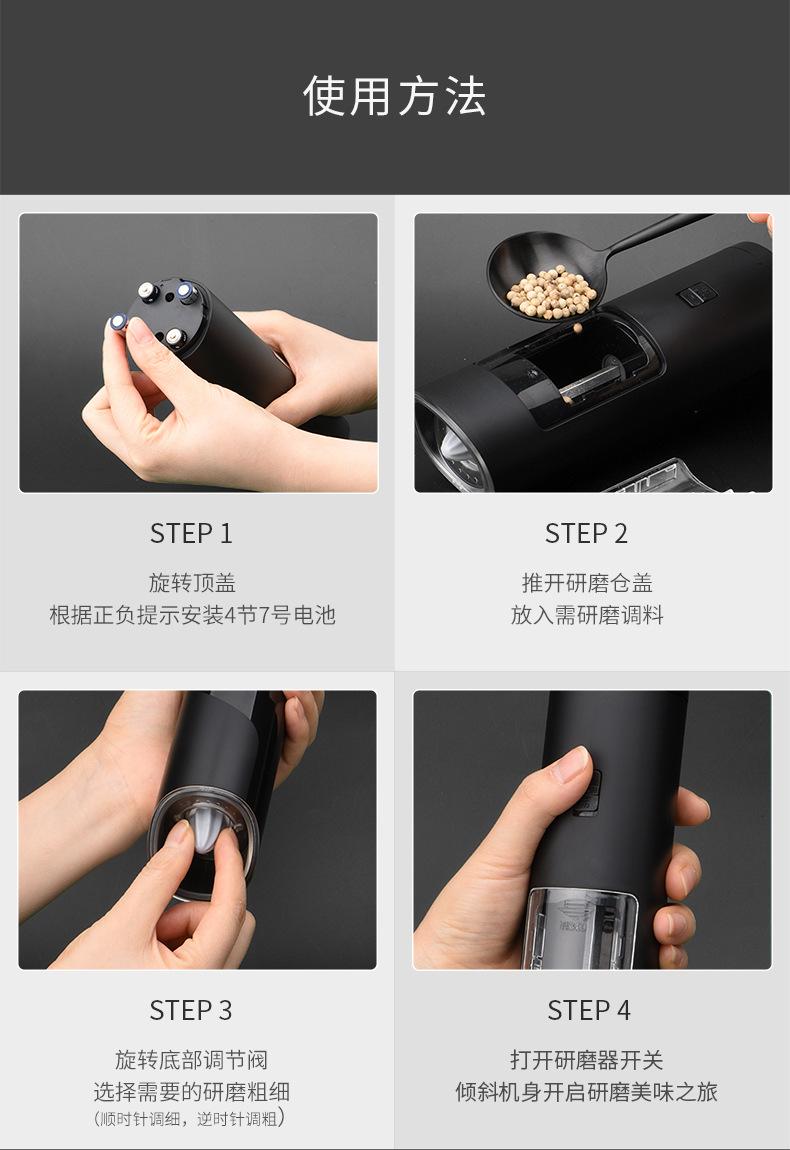 使用方法

STEP 1
旋转顶盖
根据正负提示安装4节7号电池

STEP 2
推开研磨仓盖
放入需研磨调料

STEP 3
旋转底部调节阀
选择需要的研磨粗细
（顺时针调细，逆时针调粗）

STEP 4
打开研磨器开关
倾斜机身开启研磨美味之旅