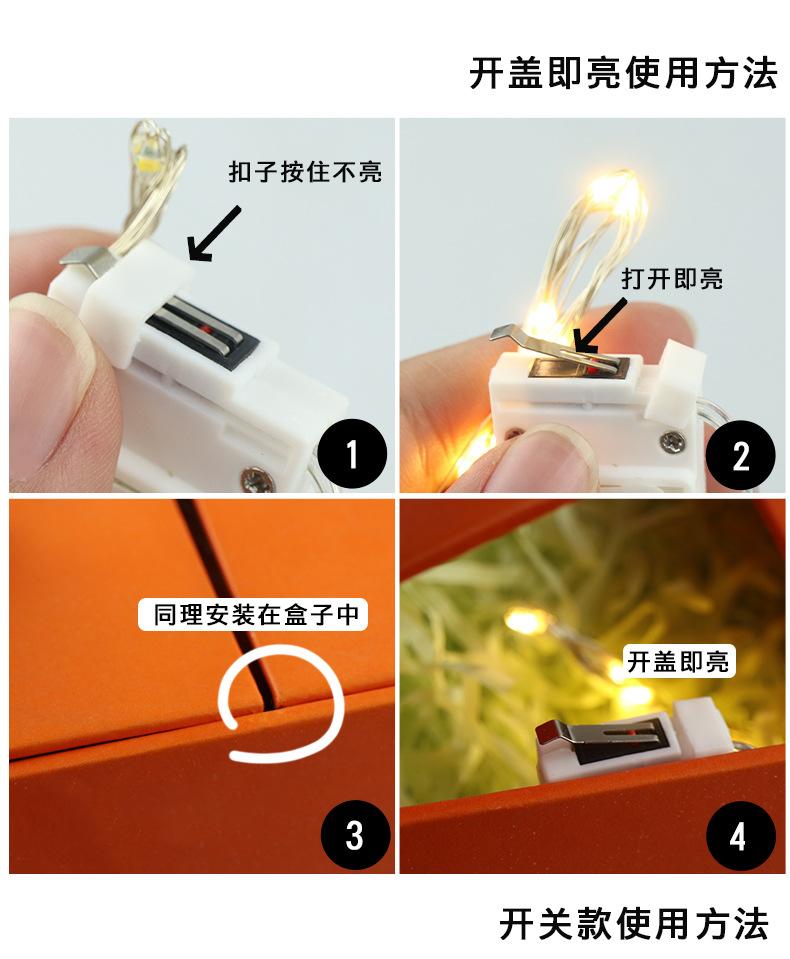 开盖即亮使用方法

扣子按住不亮

1

打开即亮

2

同理安装在盒子中

3

开盖即亮

4

开关款使用方法