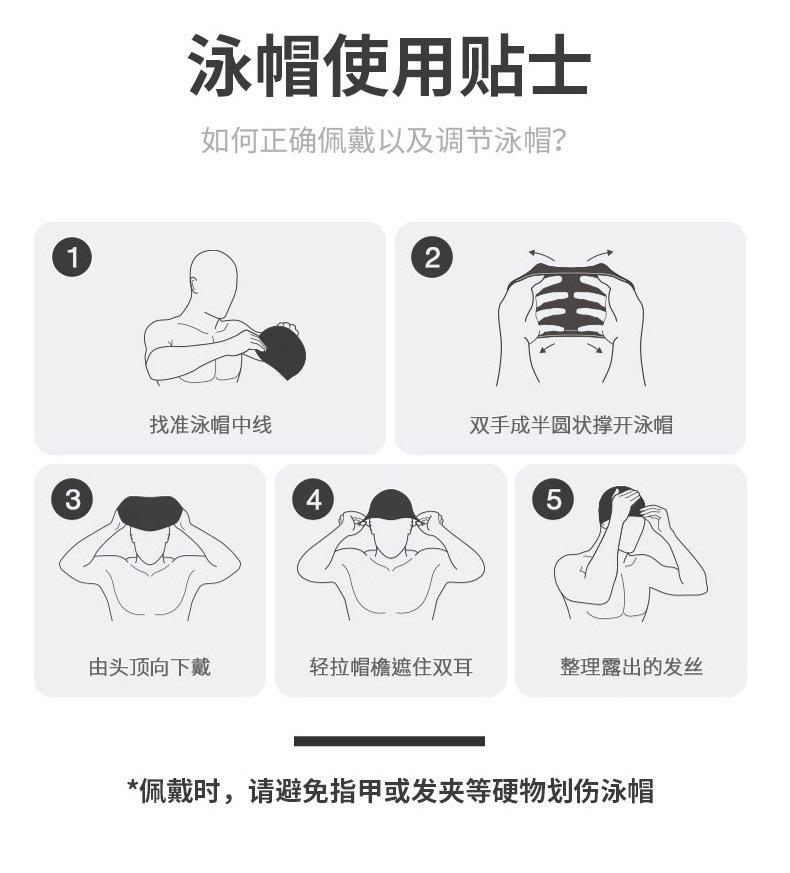 泳帽使用贴士

如何正确佩戴以及调节泳帽？

1
找准泳帽中线

2
双手成半圆状撑开泳帽

3
由头顶向下戴

4
轻拉帽檐遮住双耳

5
整理露出的发丝

*佩戴时，请避免指甲或发夹等硬物划伤泳帽