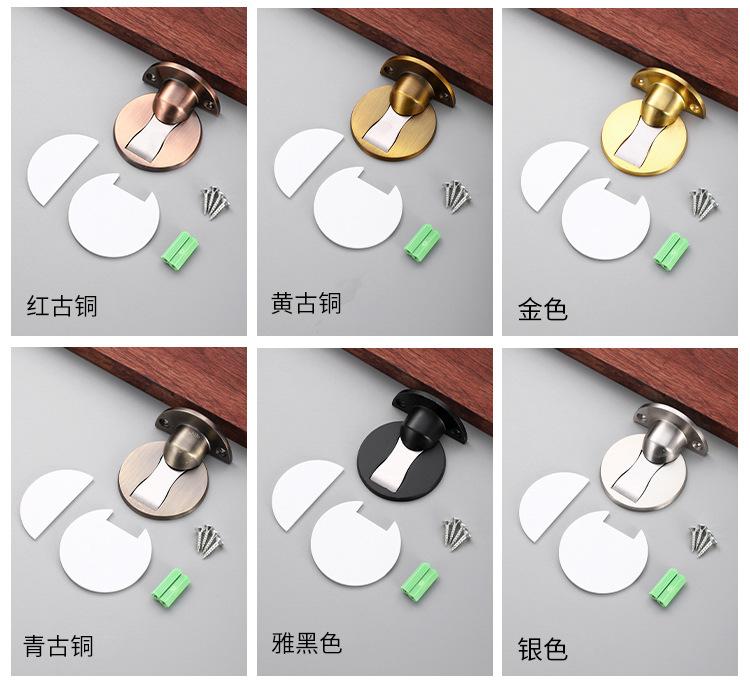 红古铜

黄古铜

金色

青古铜

雅黑色

银色