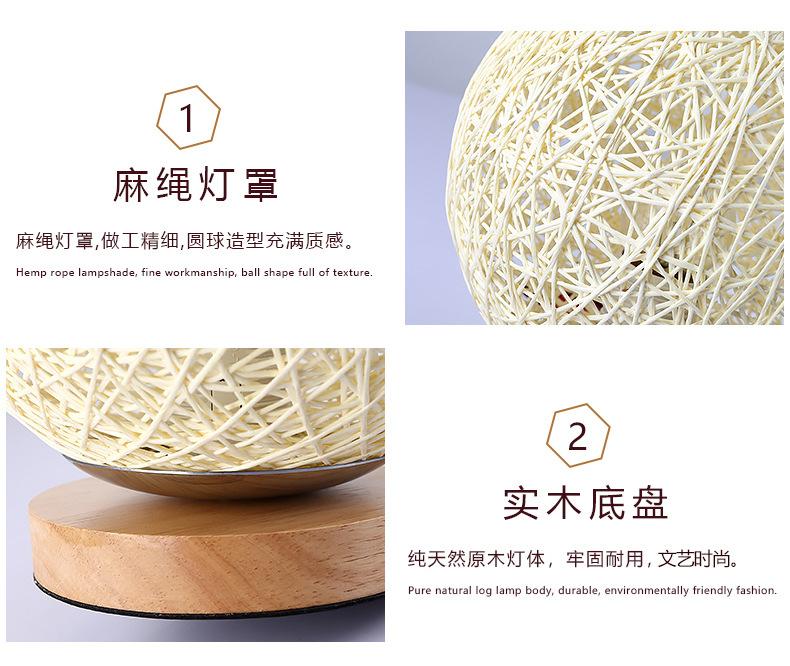 1

麻绳灯罩

麻绳灯罩,做工精细,圆球造型充满质感。

Hemp rope lampshade, fine workmanship, ball shape full of texture.

2

实木底盘

纯天然原木灯体，牢固耐用，文艺时尚。

Pure natural log lamp body, durable, environmentally friendly fashion.