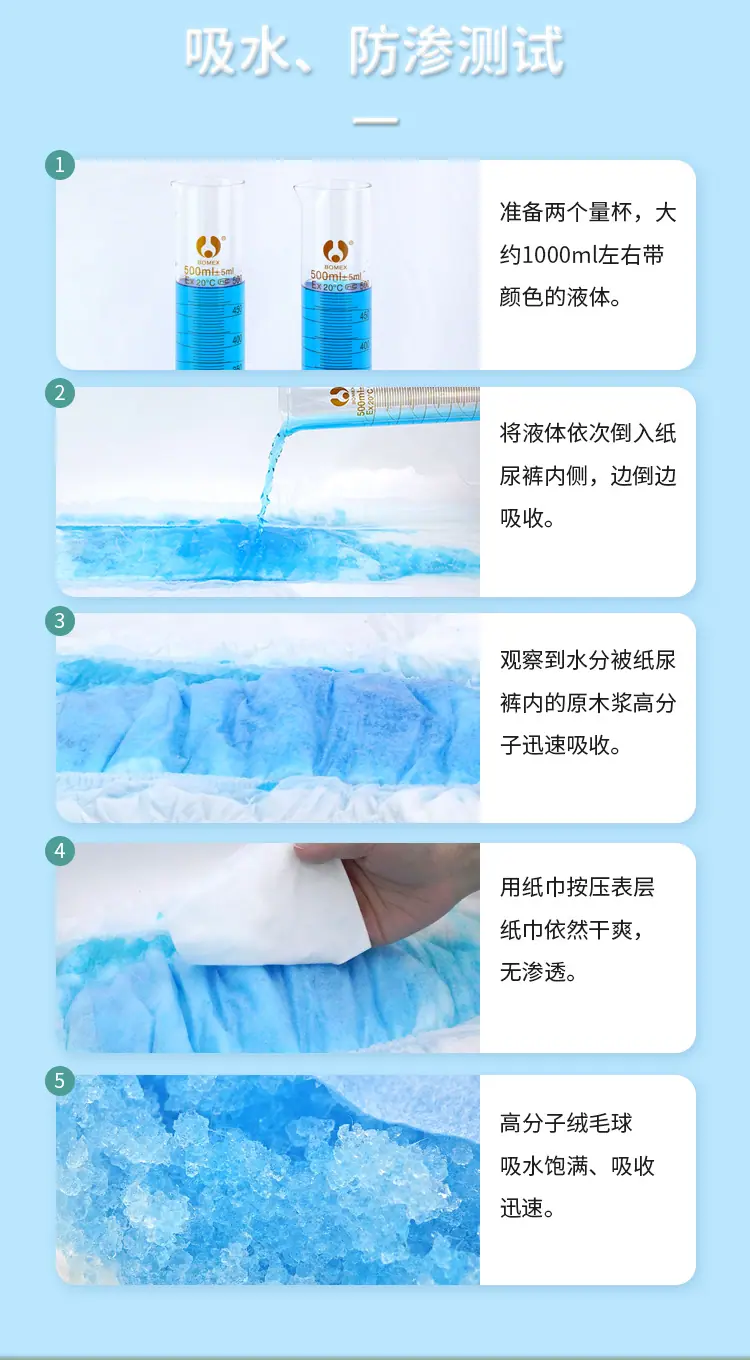 吸水、防渗测试

1

BOMEX
500ml±5ml
Ex 20°C

BOMEX
500ml±5ml
Ex 20°C

准备两个量杯，大约1000ml左右带颜色的液体。

2

500ml
Ex 20°C

将液体依次倒入纸尿裤内侧，边倒边吸收。

3

观察到水分被纸尿裤内的原木浆高分子迅速吸收。

4

用纸巾按压表层纸巾依然干爽，无渗透。

5

高分子绒毛球吸水饱满、吸收迅速。