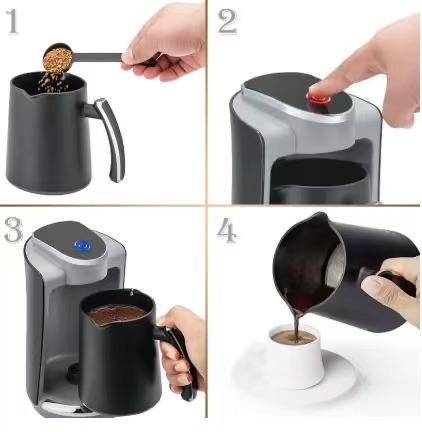 1

2

3

4