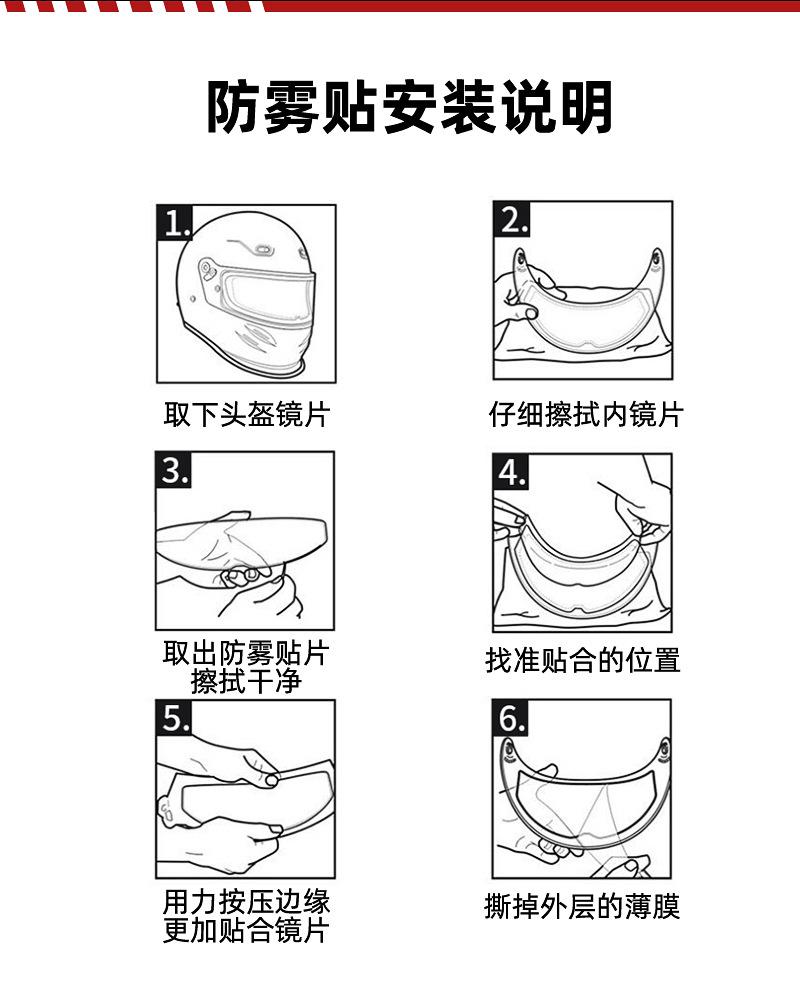 防雾贴安装说明

1.

取下头盔镜片

2.

仔细擦拭内镜片

3.

取出防雾贴片
擦拭干净

4.

找准贴合的位置

5.

用力按压边缘
更加贴合镜片

6.

撕掉外层的薄膜