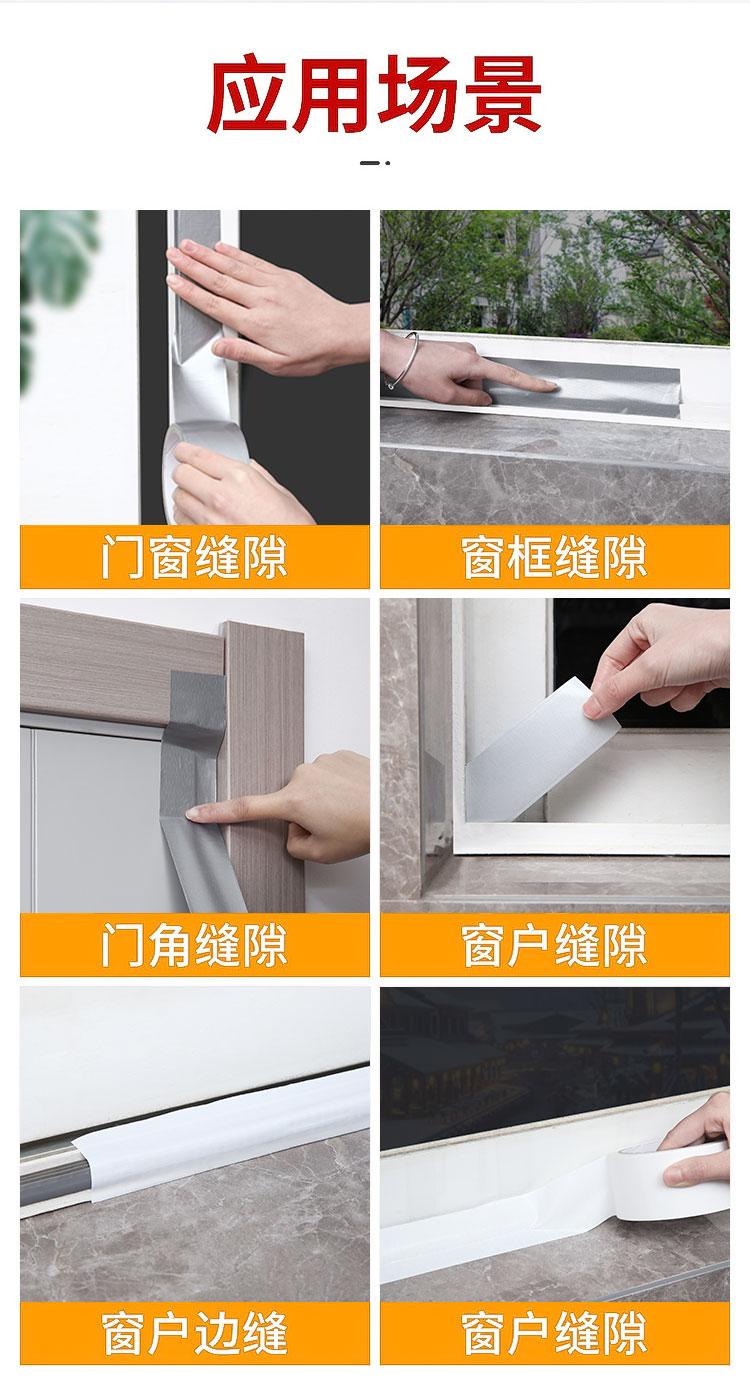 应用场景

门窗缝隙

窗框缝隙

门角缝隙

窗户缝隙

窗户边缝

窗户缝隙