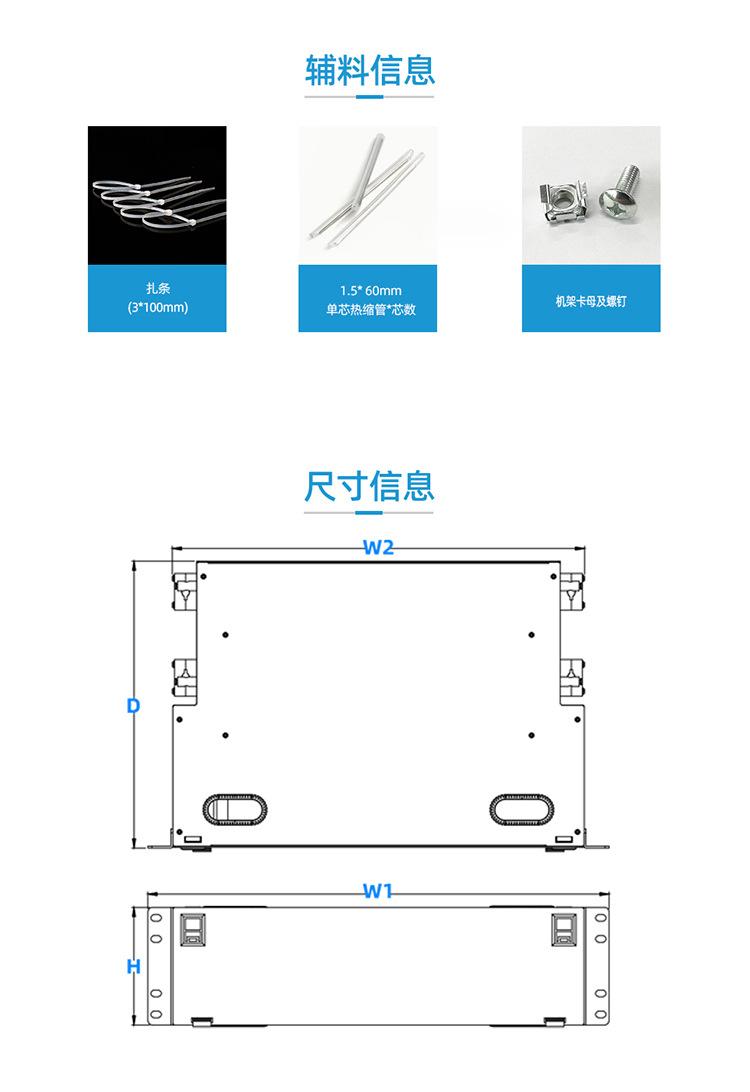 辅料信息

扎条
(3*100mm)

1.5* 60mm
单芯热缩管*芯数

机架卡母及螺钉

尺寸信息

W2

D

W1

H