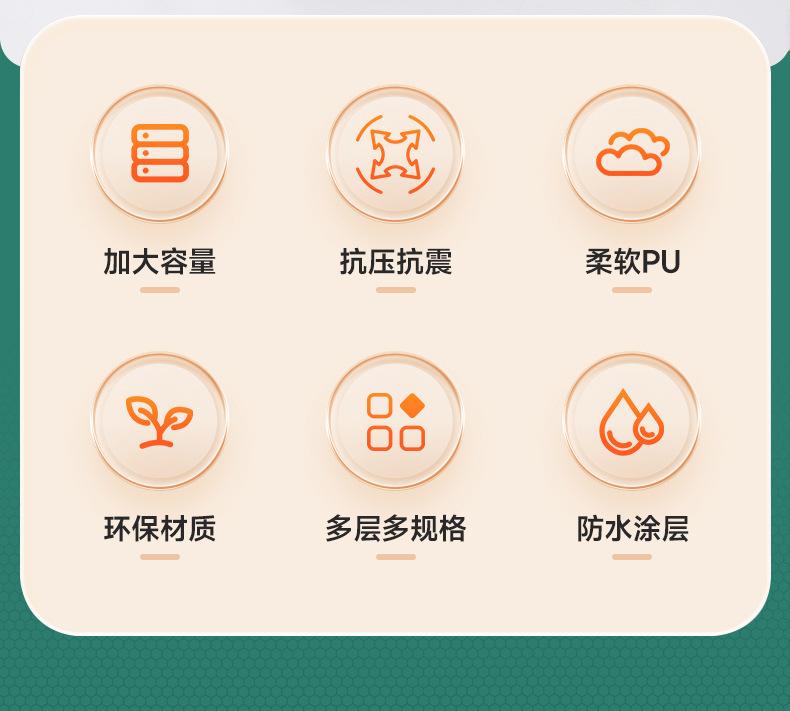 加大容量

抗压抗震

柔软PU

环保材质

多层多规格

防水涂层