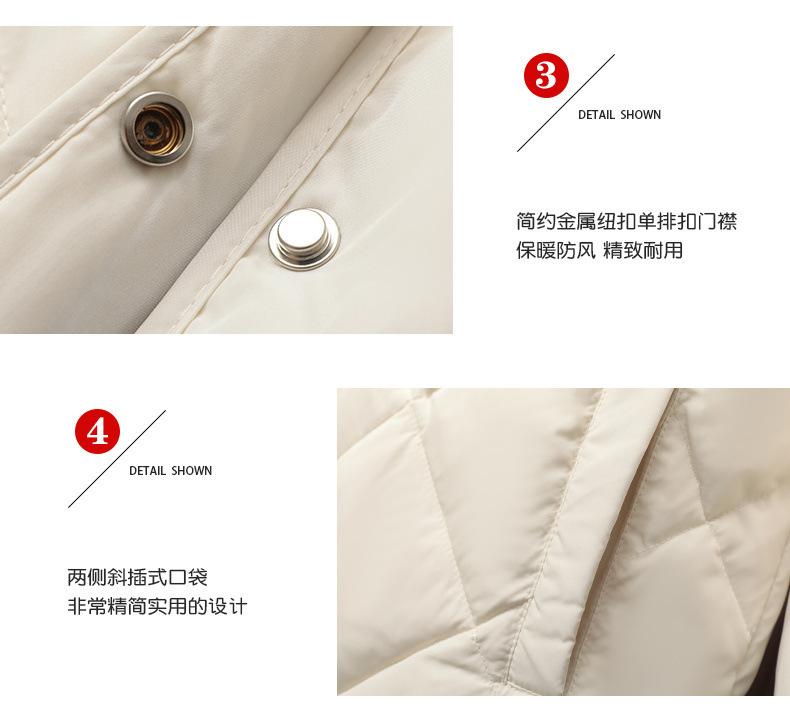 3

DETAIL SHOWN

简约金属纽扣单排扣门襟
保暖防风 精致耐用

4

DETAIL SHOWN

两侧斜插式口袋
非常精简实用的设计