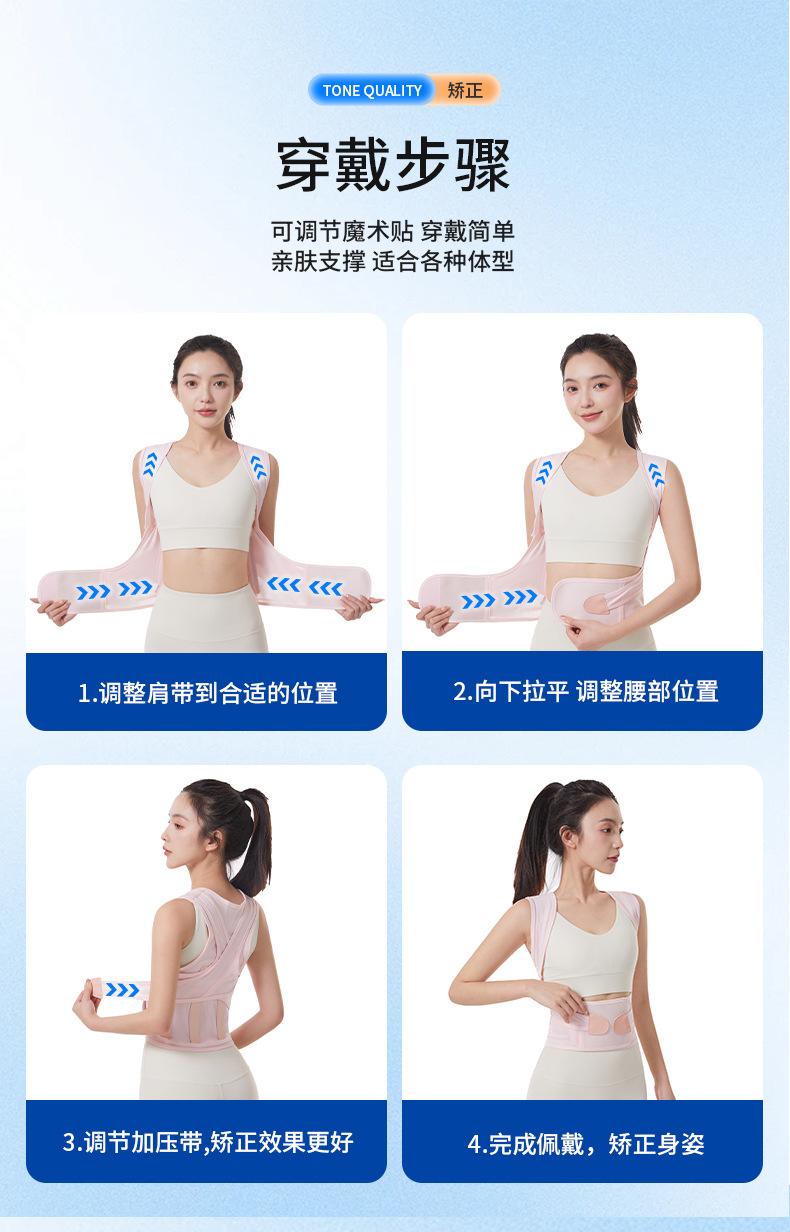 TONE QUALITY 矫正

穿戴步骤

可调节魔术贴 穿戴简单
亲肤支撑 适合各种体型

1.调整肩带到合适的位置

2.向下拉平 调整腰部位置

3.调节加压带,矫正效果更好

4.完成佩戴，矫正身姿