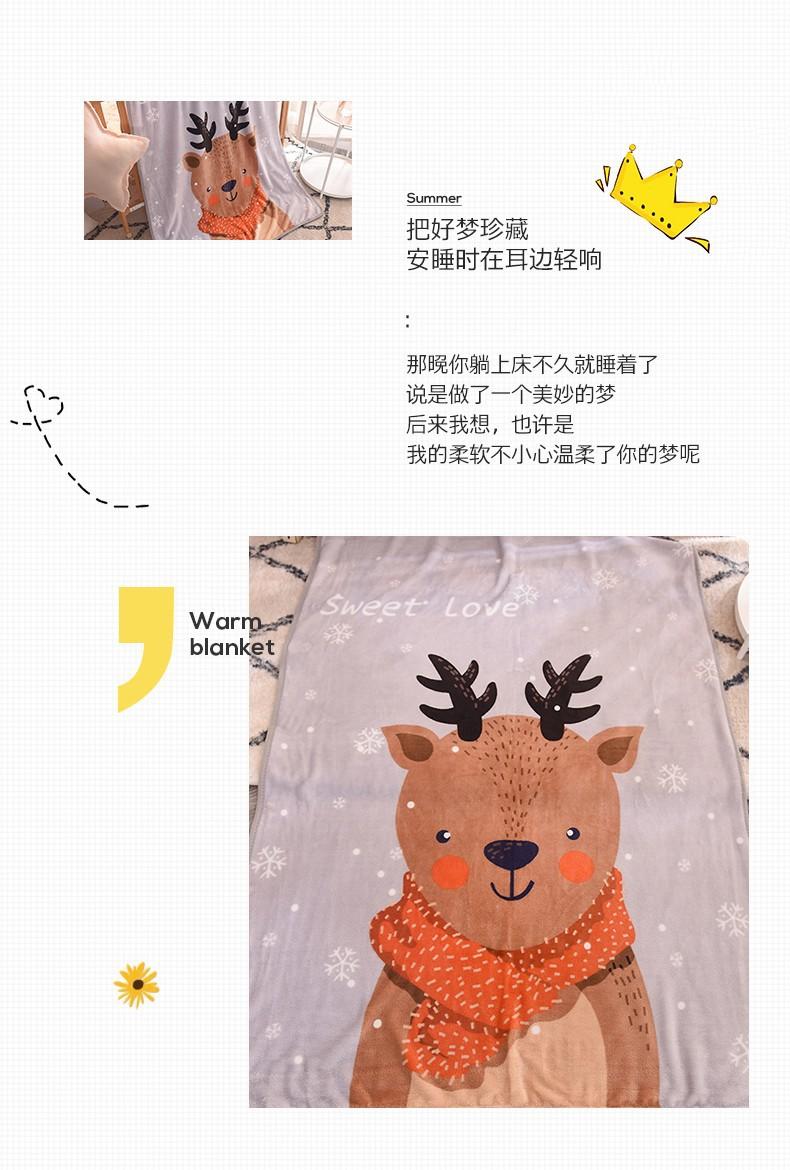 Summer
把好梦珍藏
安睡时在耳边轻响

:

那晚你躺上床不久就睡着了
说是做了一个美妙的梦
后来我想，也许是
我的柔软不小心温柔了你的梦呢

Warm
blanket

Sweet Love