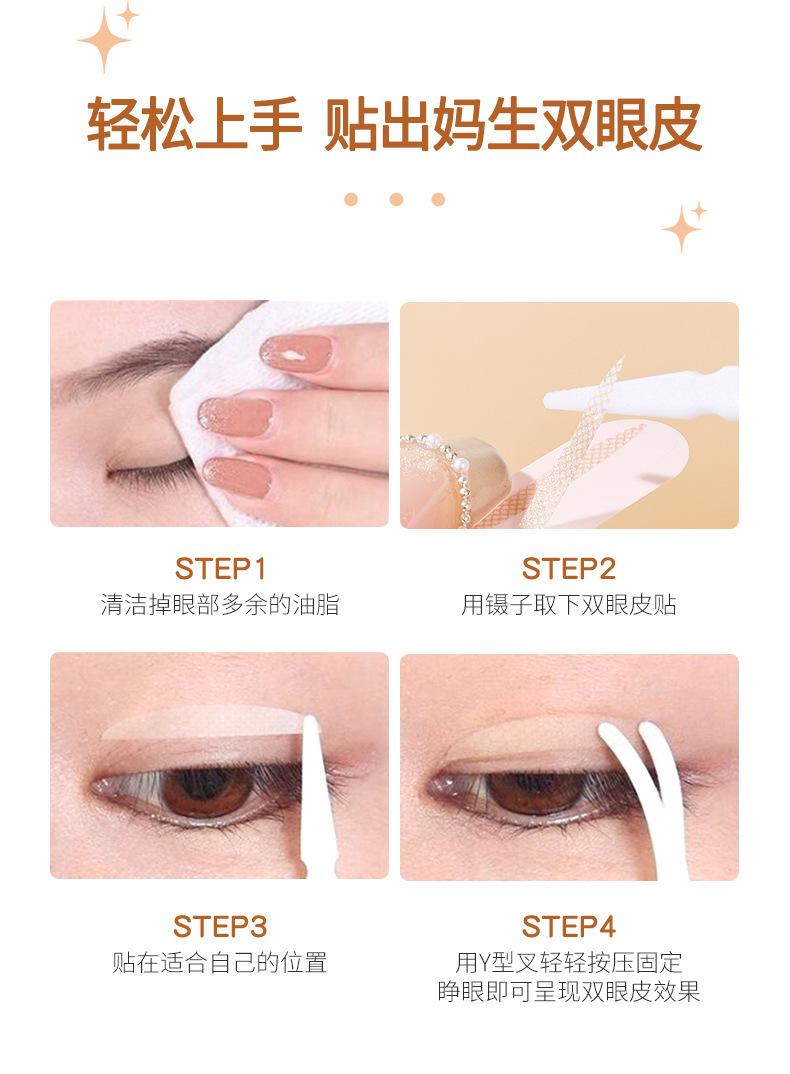 轻松上手 贴出妈生双眼皮

STEP1
清洁掉眼部多余的油脂

STEP2
用镊子取下双眼皮贴

STEP3
贴在适合自己的位置

STEP4
用Y型叉轻轻按压固定
睁眼即可呈现双眼皮效果