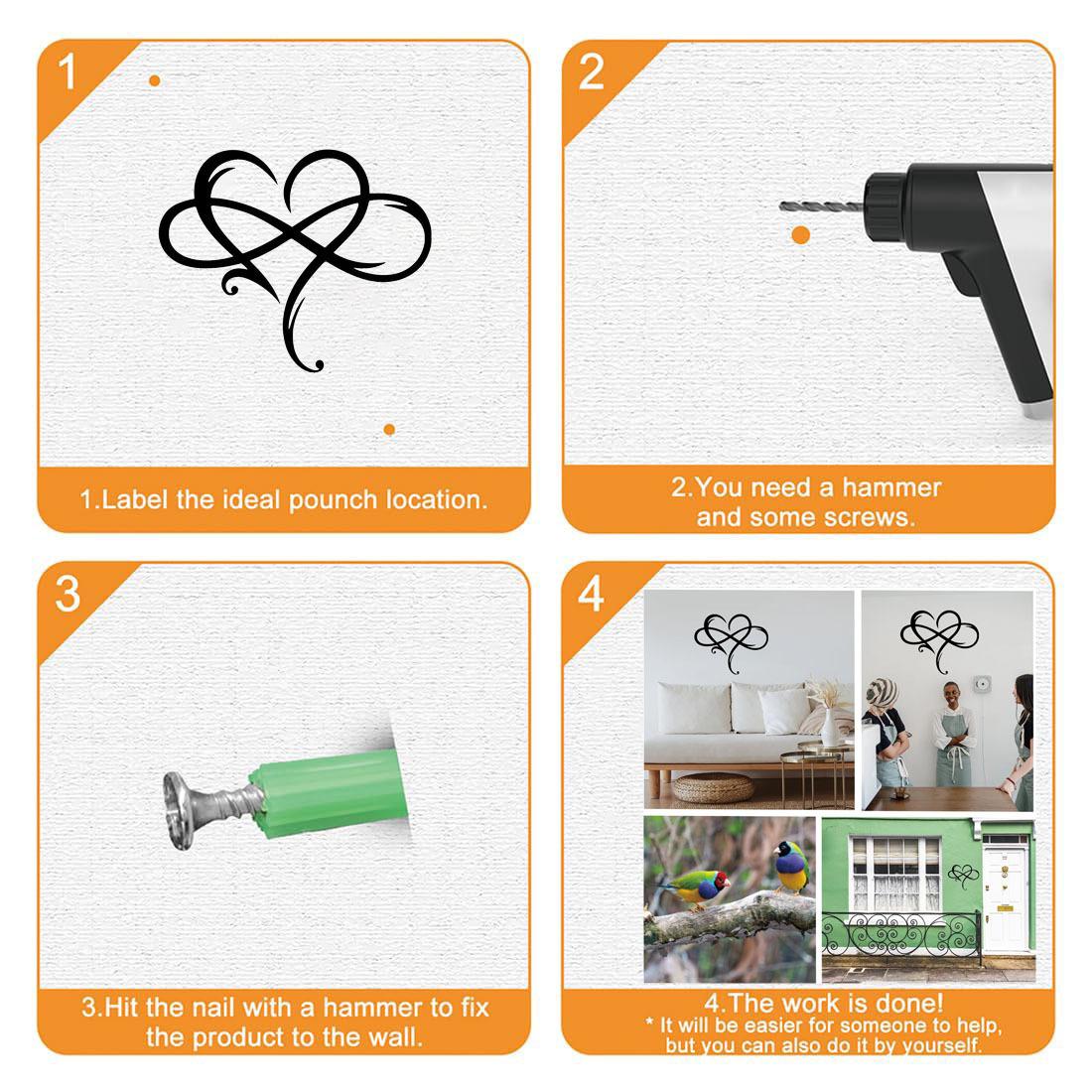 1

1.Label the ideal pounch location.

2

2.You need a hammer and some screws.

3

3.Hit the nail with a hammer to fix the product to the wall.

4

4.The work is done!
* It will be easier for someone to help, but you can also do it by yourself.