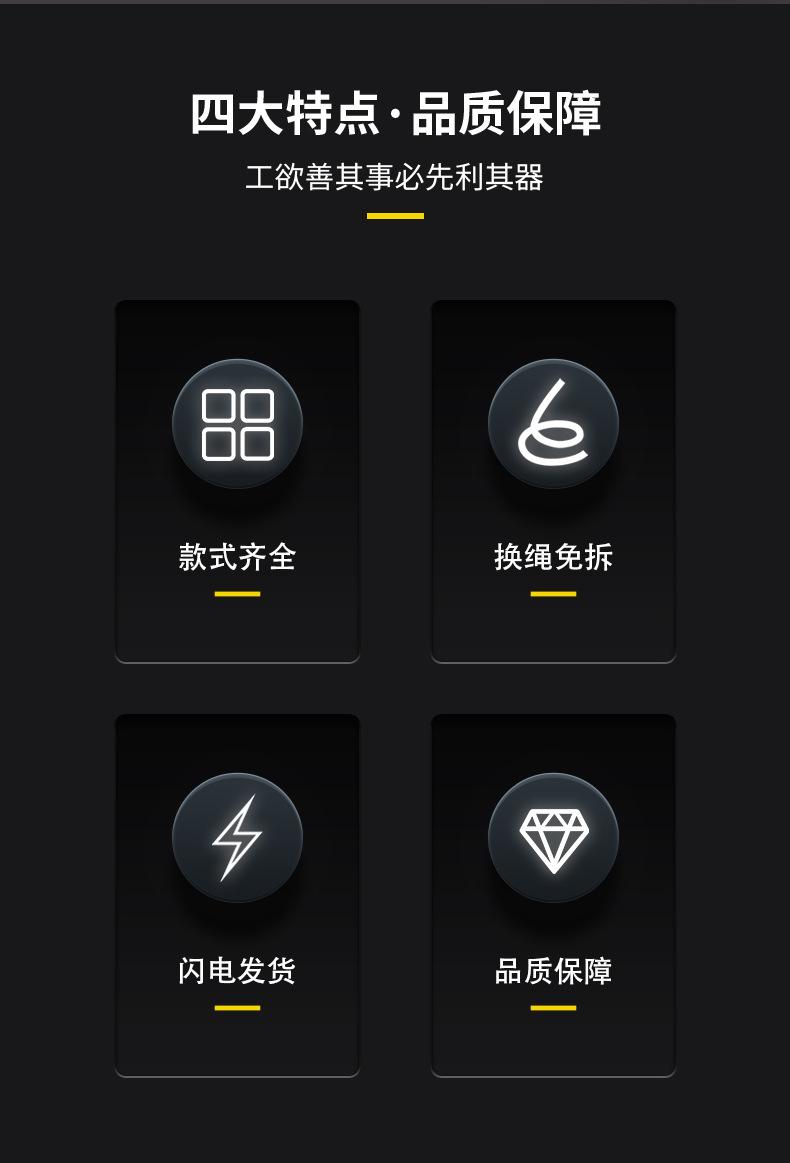 四大特点·品质保障

工欲善其事必先利其器

款式齐全

换绳免拆

闪电发货

品质保障