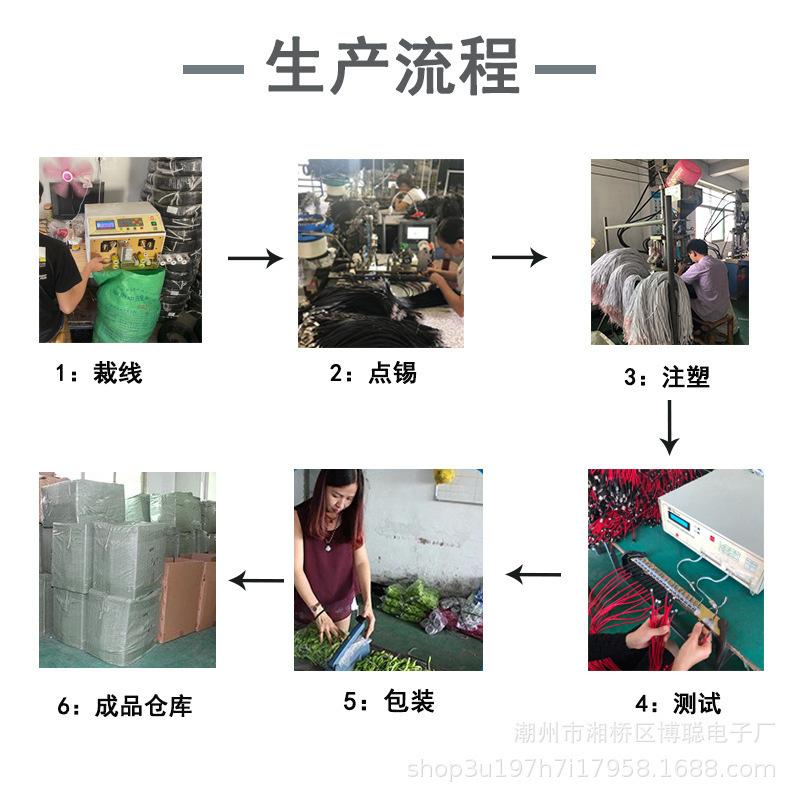 — 生产流程 —

1：裁线

2：点锡

3：注塑

4：测试

5：包装

6：成品仓库

潮州市湘桥区博聪电子厂
shop3u197h7i17958.1688.com