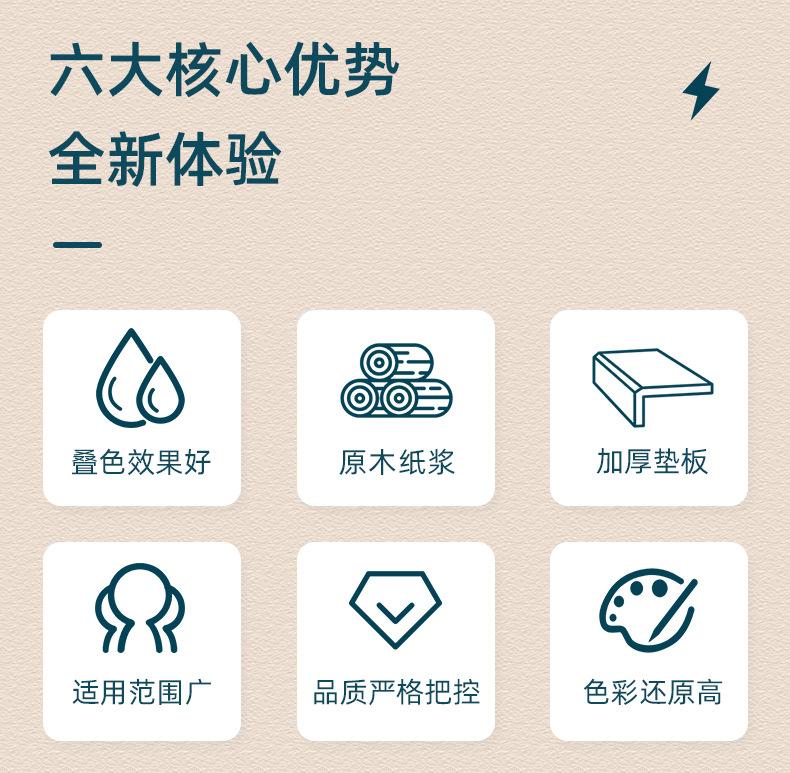 六大核心优势
全新体验

叠色效果好

原木纸浆

加厚垫板

适用范围广

品质严格把控

色彩还原高