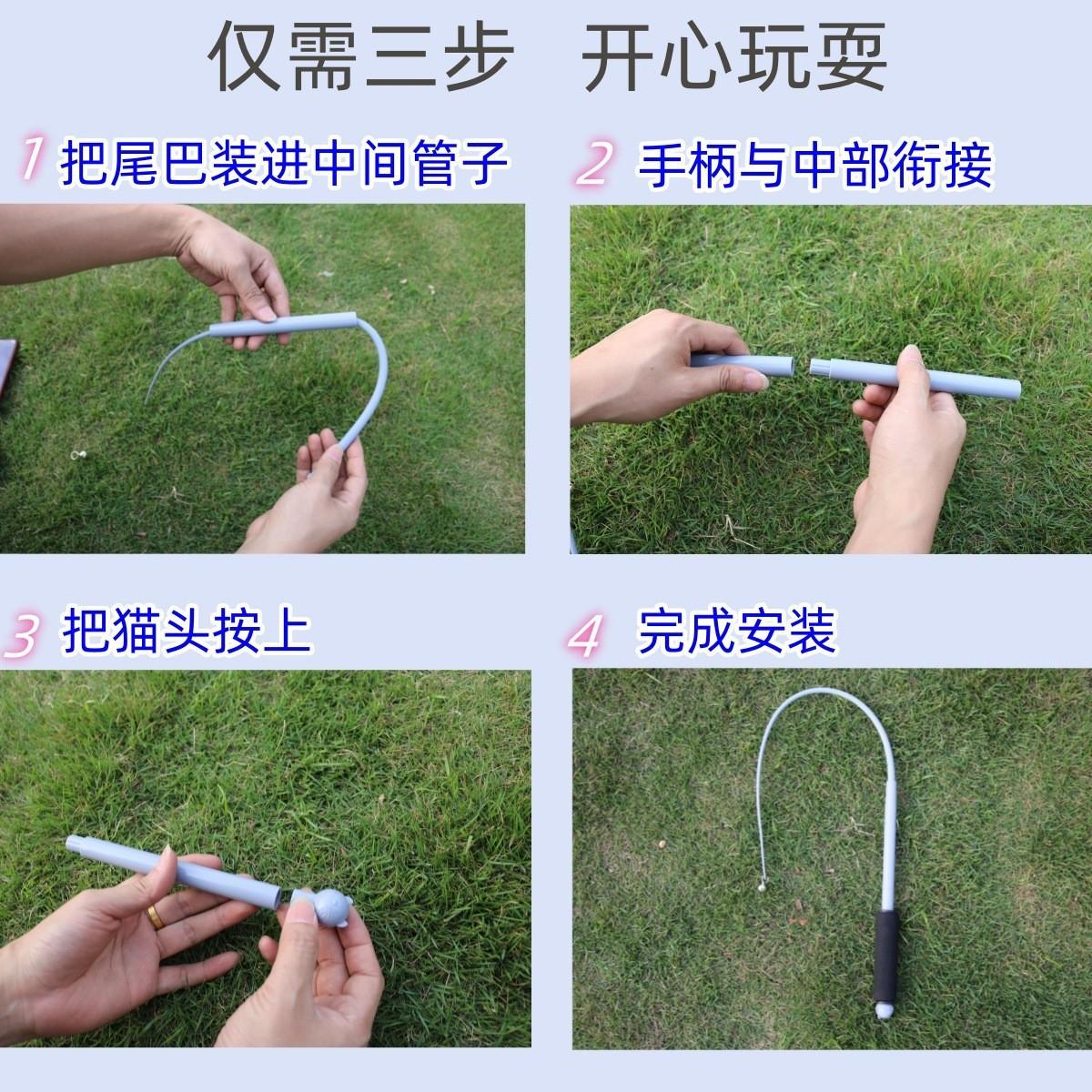 仅需三步 开心玩耍

1 把尾巴装进中间管子

2 手柄与中部衔接

3 把猫头按上

4 完成安装