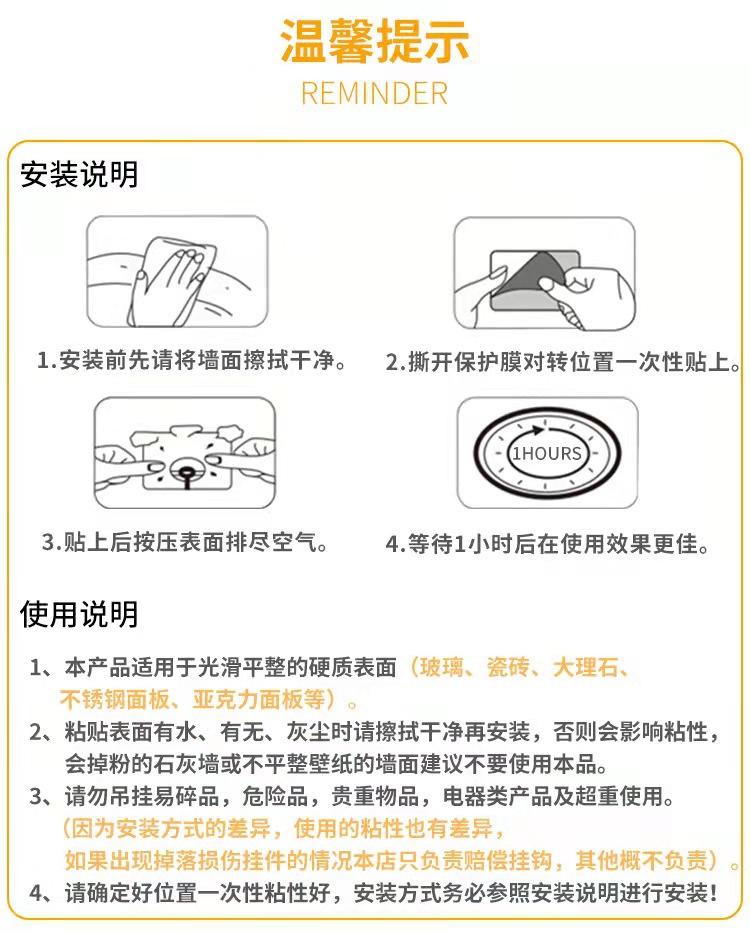 温馨提示
REMINDER

安装说明

1.安装前先请将墙面擦拭干净。

2.撕开保护膜对转位置一次性贴上。

3.贴上后按压表面排尽空气。

1HOURS

4.等待1小时后在使用效果更佳。

使用说明

1、本产品适用于光滑平整的硬质表面（玻璃、瓷砖、大理石、不锈钢面板、亚克力面板等）。

2、粘贴表面有水、有无、灰尘时请擦拭干净再安装，否则会影响粘性，会掉粉的石灰墙或不平整壁纸的墙面建议不要使用本品。

3、请勿吊挂易碎品，危险品，贵重物品，电器类产品及超重使用。（因为安装方式的差异，使用的粘性也有差异，如果出现掉落损伤挂件的情况本店只负责赔偿挂钩，其他概不负责）。

4、请确定好位置一次性粘性好，安装方式务必参照安装说明进行安装！