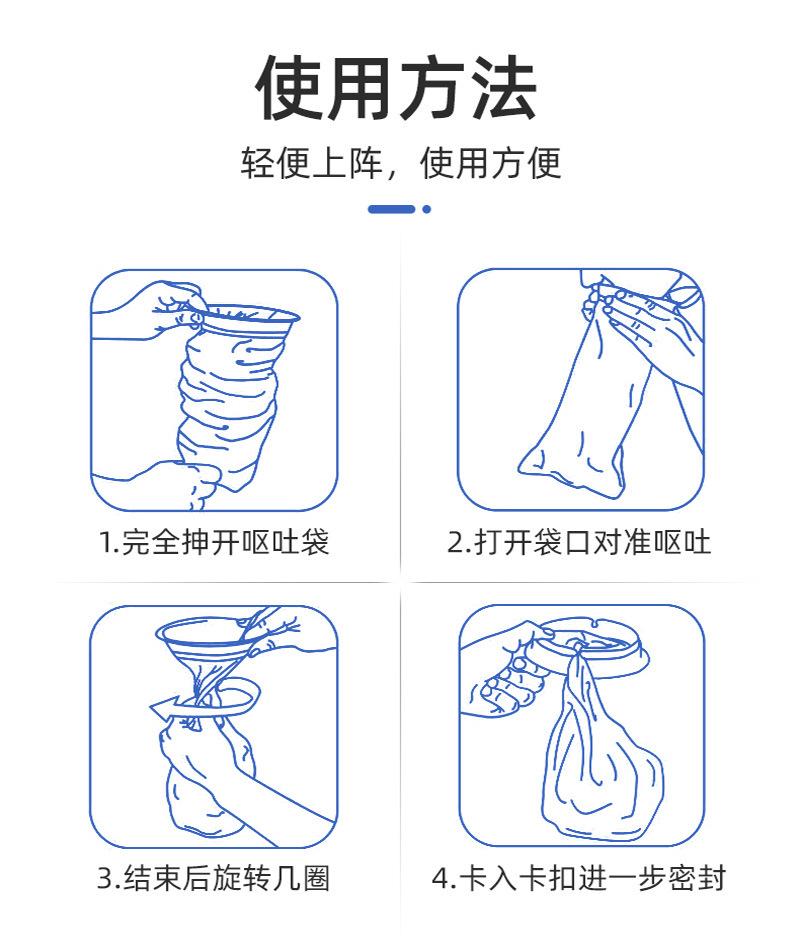 使用方法

轻便上阵，使用方便

1.完全抻开呕吐袋

2.打开袋口对准呕吐

3.结束后旋转几圈

4.卡入卡扣进一步密封